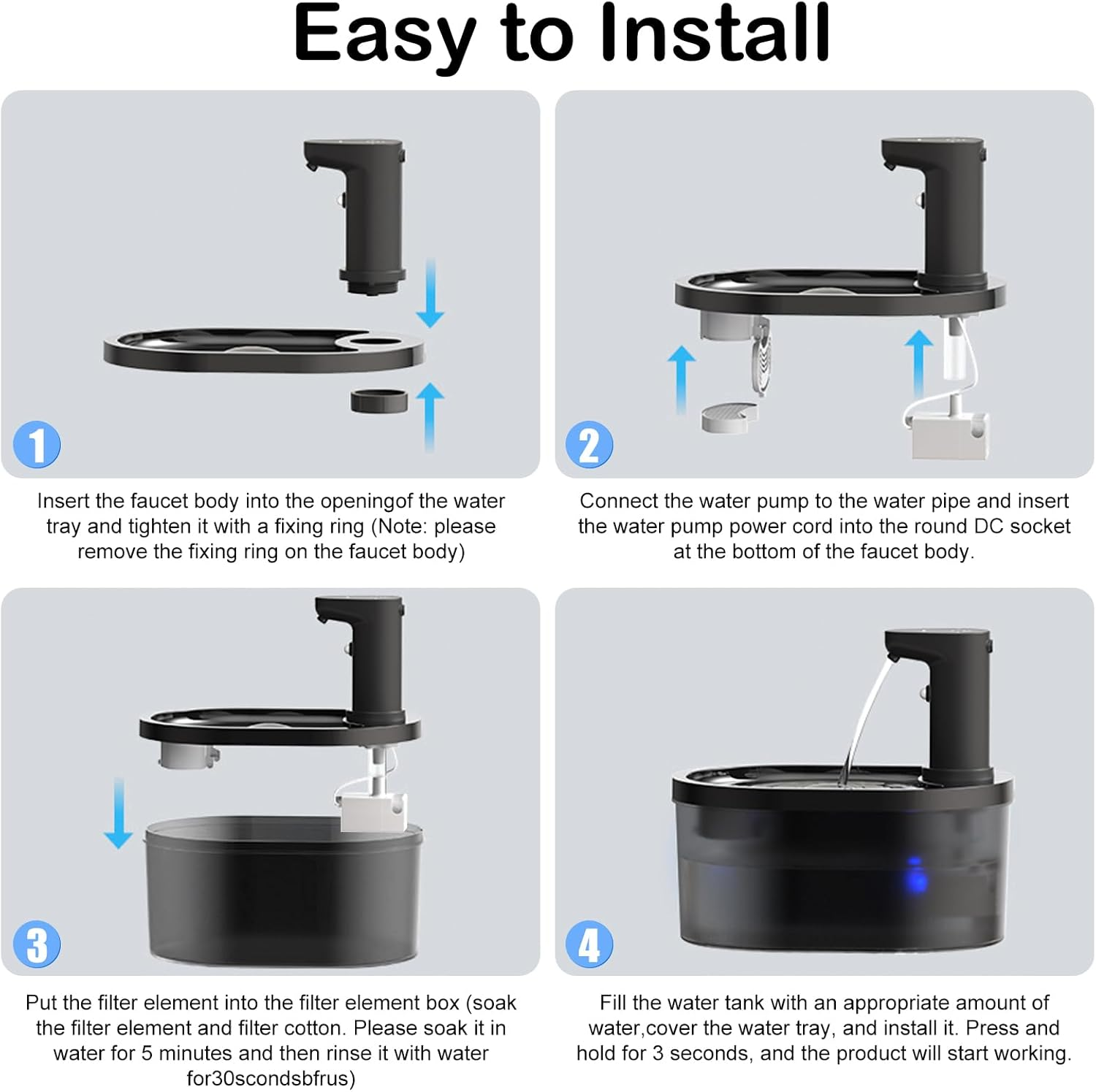 Easy to Install

1

Insert the faucet body into the openingof the water tray and tighten it with a fixing ring (Note: please remove the fixing ring on the faucet body)

2

Connect the water pump to the water pipe and insert the water pump power cord into the round DC socket at the bottom of the faucet body.

3

Put the filter element into the filter element box (soak the filter element and filter cotton. Please soak it in water for 5 minutes and then rinse it with water for30scondsbfrus)

4

Fill the water tank with an appropriate amount of water,cover the water tray, and install it. Press and hold for 3 seconds, and the product will start working.