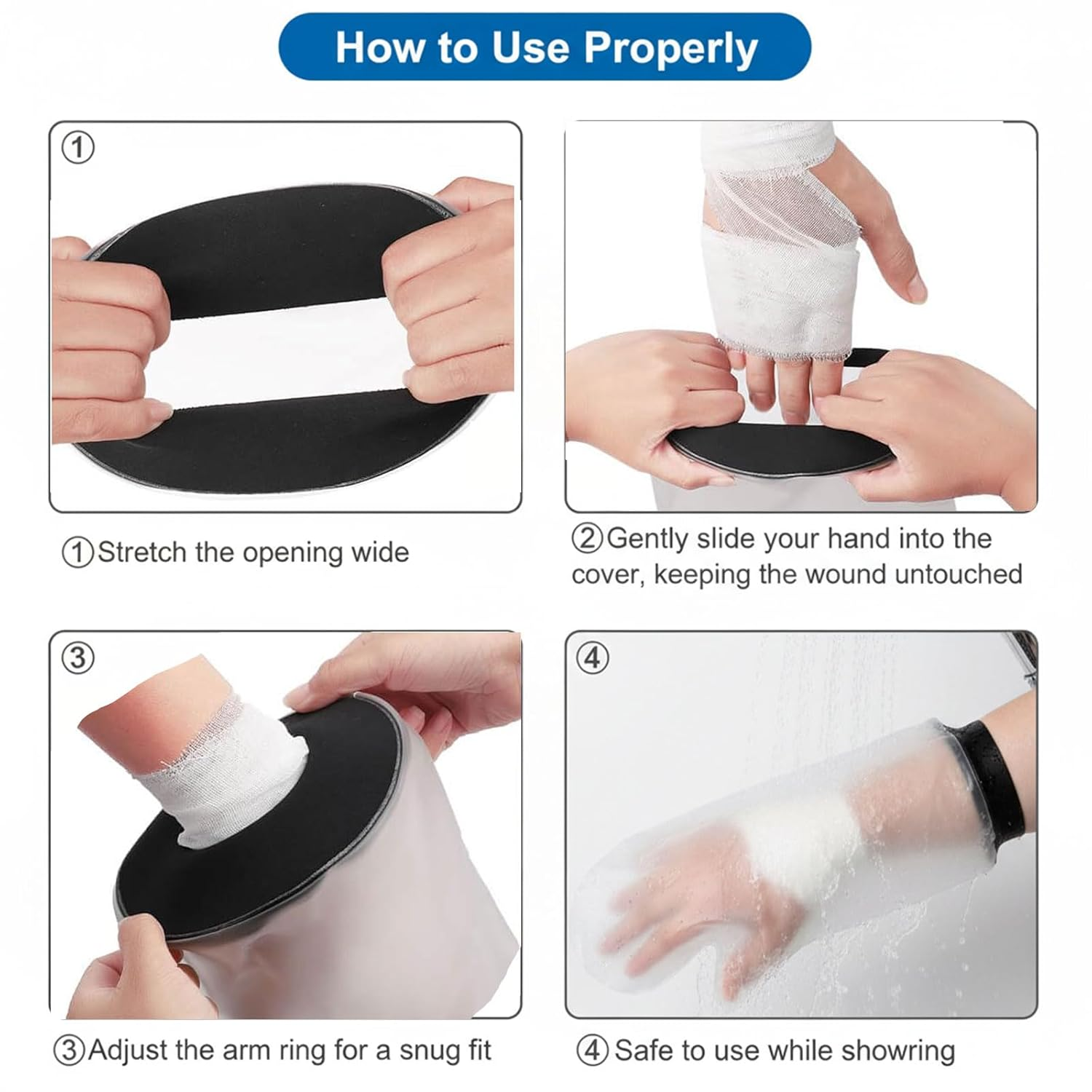 How to Use Properly

①

①Stretch the opening wide

②Gently slide your hand into the cover, keeping the wound untouched

③

③Adjust the arm ring for a snug fit

④

④Safe to use while showring