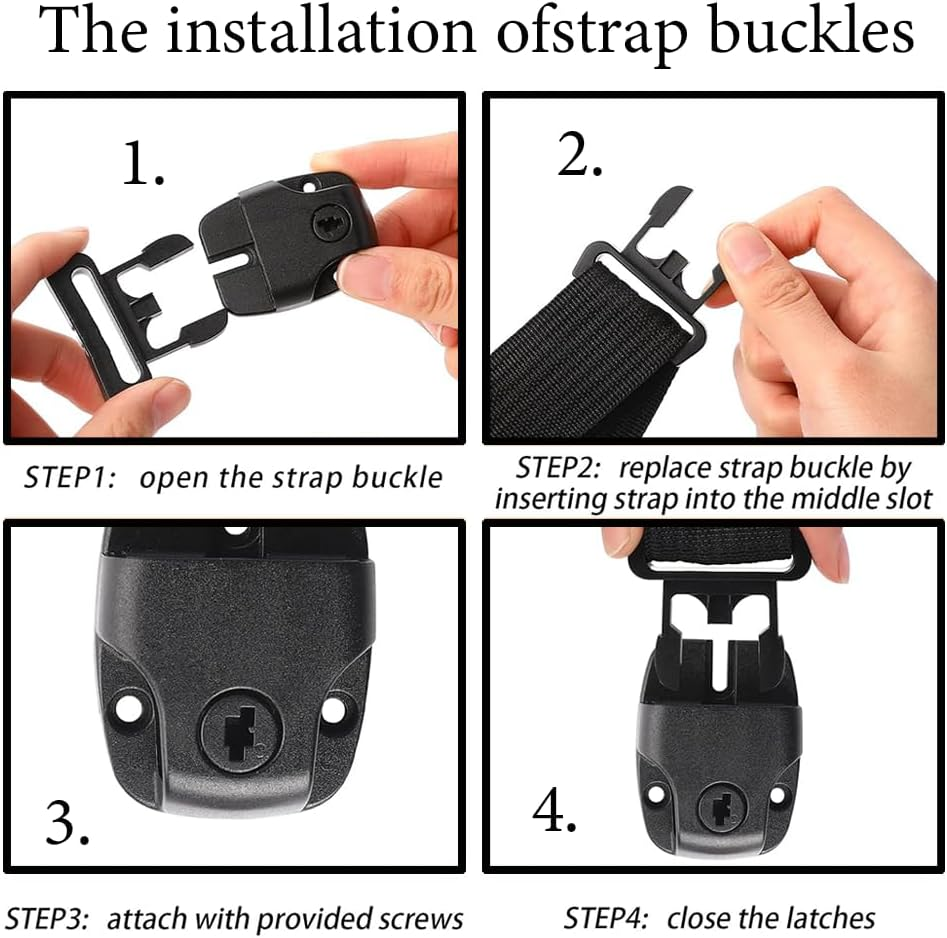 The installation ofstrap buckles

1.

STEP1: open the strap buckle

2.

STEP2: replace strap buckle by inserting strap into the middle slot

3.

STEP3: attach with provided screws

4.

STEP4: close the latches