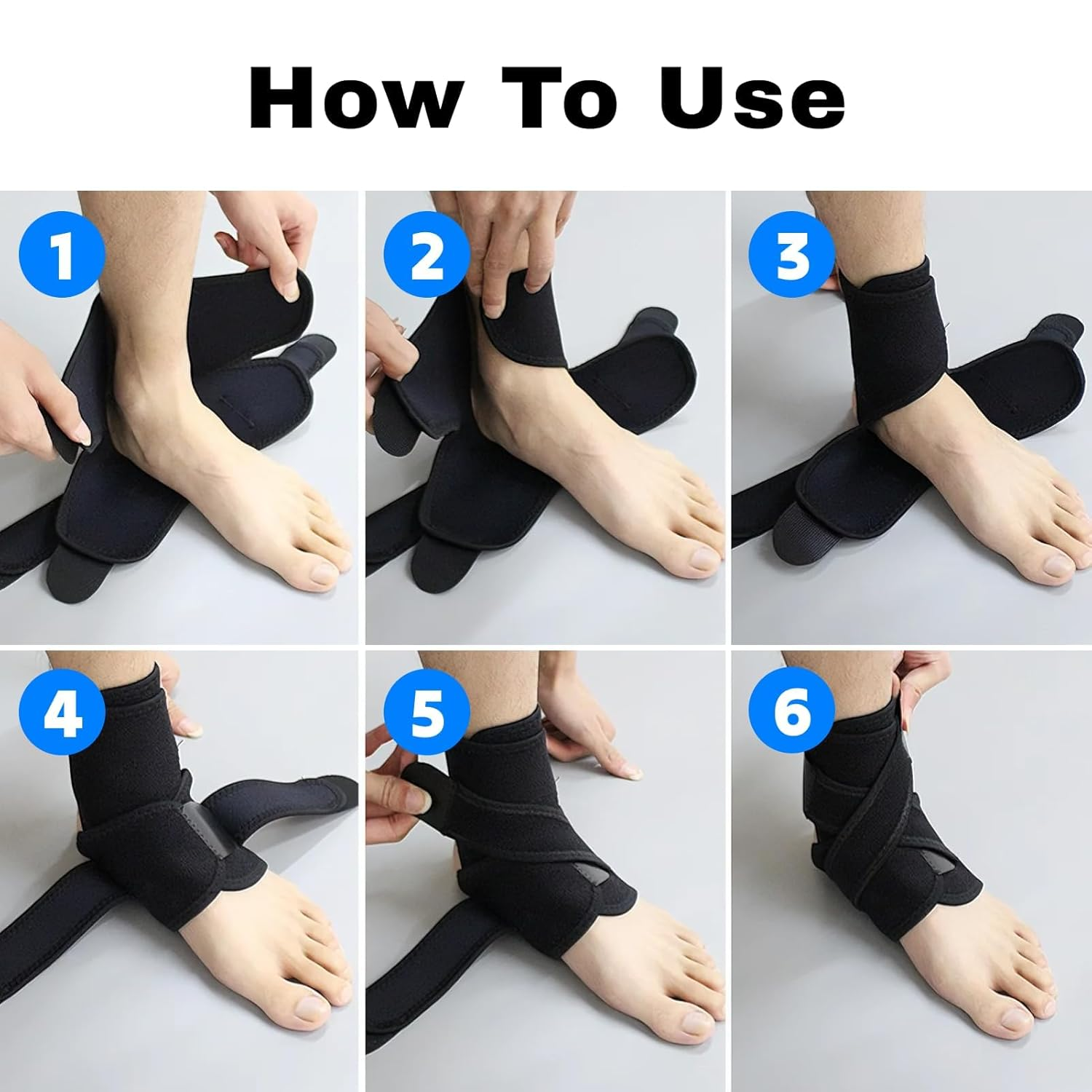 How To Use

1

2

3

4

5

6