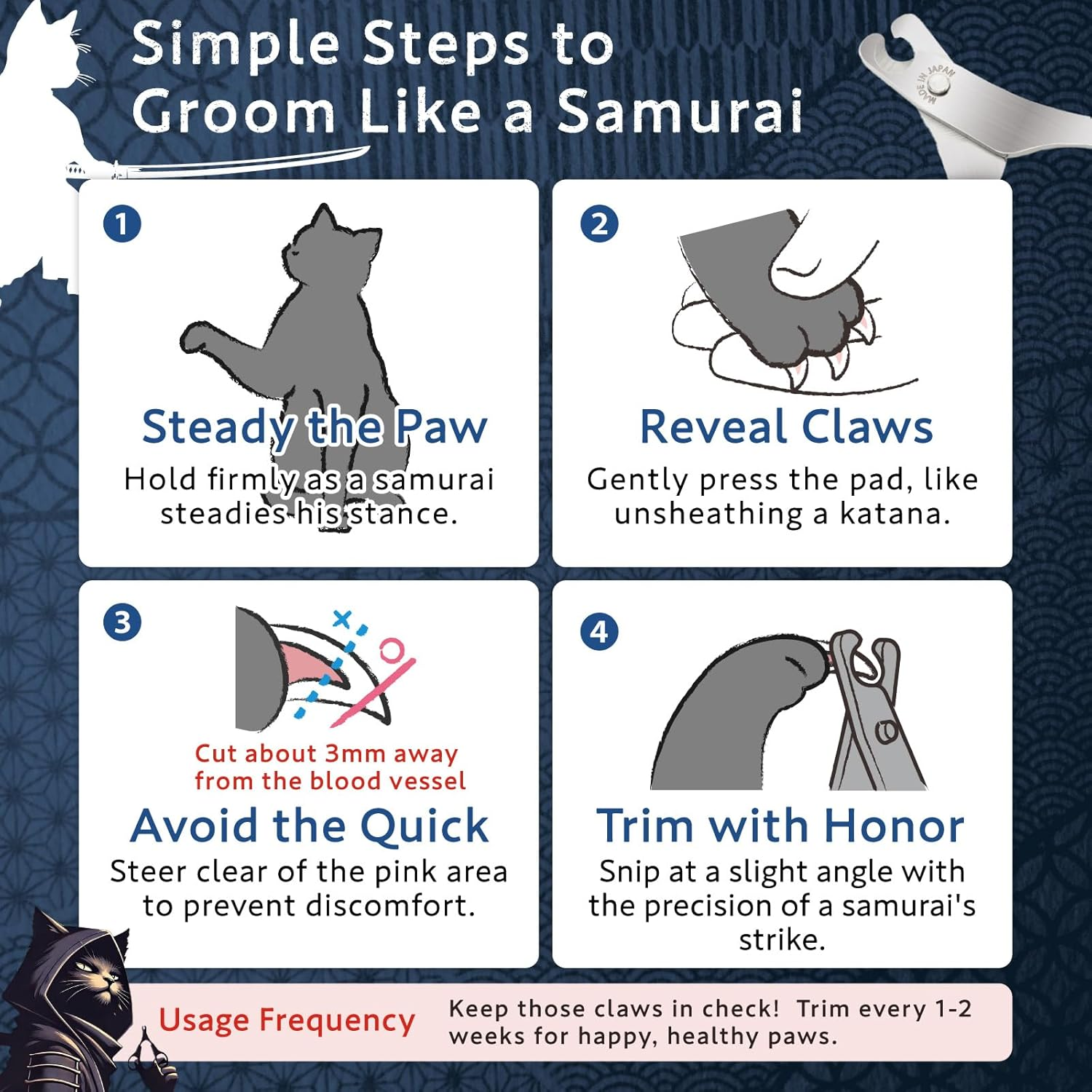 Simple Steps to Groom Like a Samurai

MADE IN JAPAN

1

Steady the Paw

Hold firmly as a samurai steadies his stance.

2

Reveal Claws

Gently press the pad, like unsheathing a katana.

3

Cut about 3mm away from the blood vessel

Avoid the Quick

Steer clear of the pink area to prevent discomfort.

4

Trim with Honor

Snip at a slight angle with the precision of a samurai's strike.

Usage Frequency

Keep those claws in check! Trim every 1-2 weeks for happy, healthy paws.