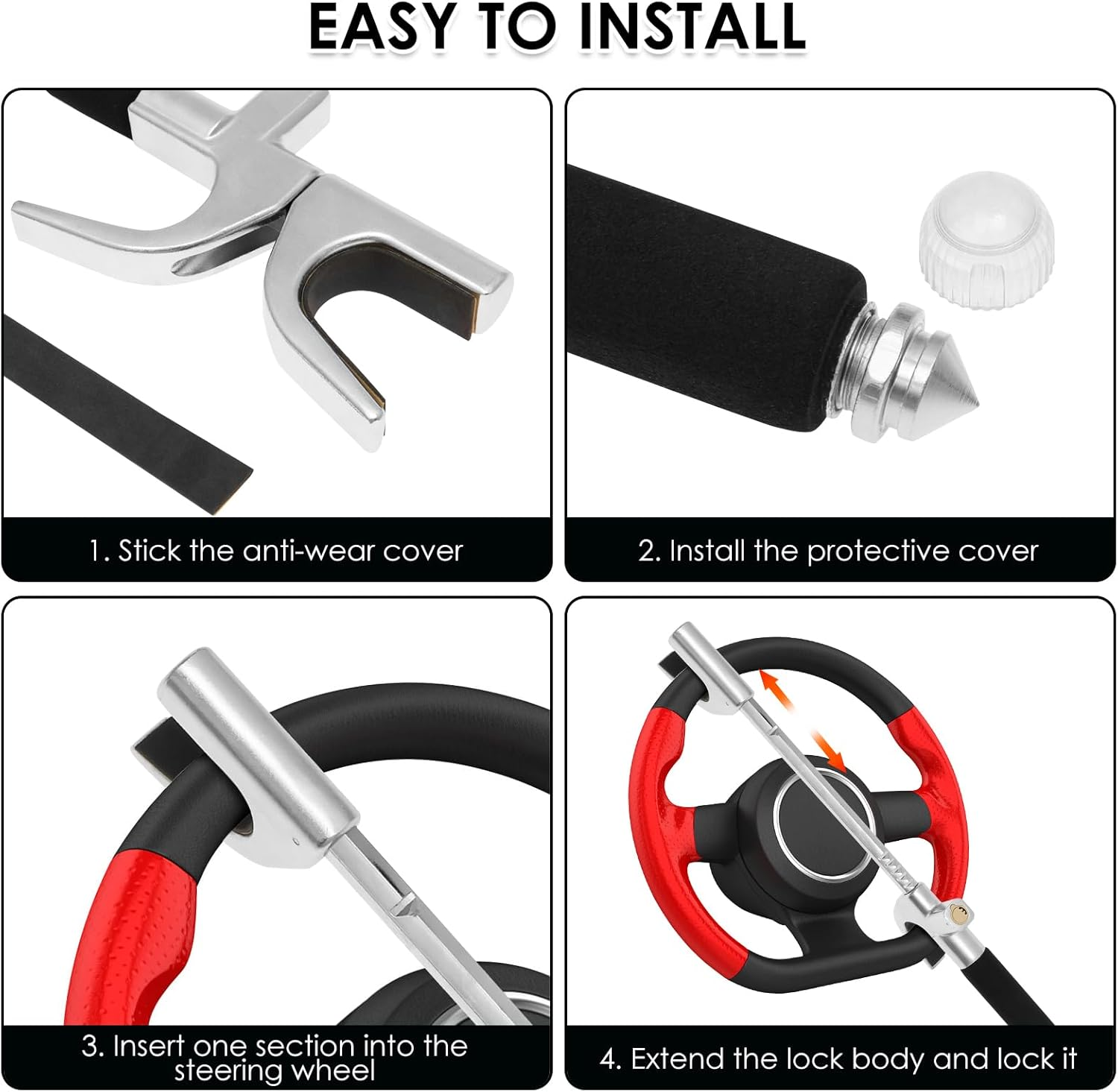 EASY TO INSTALL

1. Stick the anti-wear cover

2. Install the protective cover

3. Insert one section into the steering wheel

4. Extend the lock body and lock it