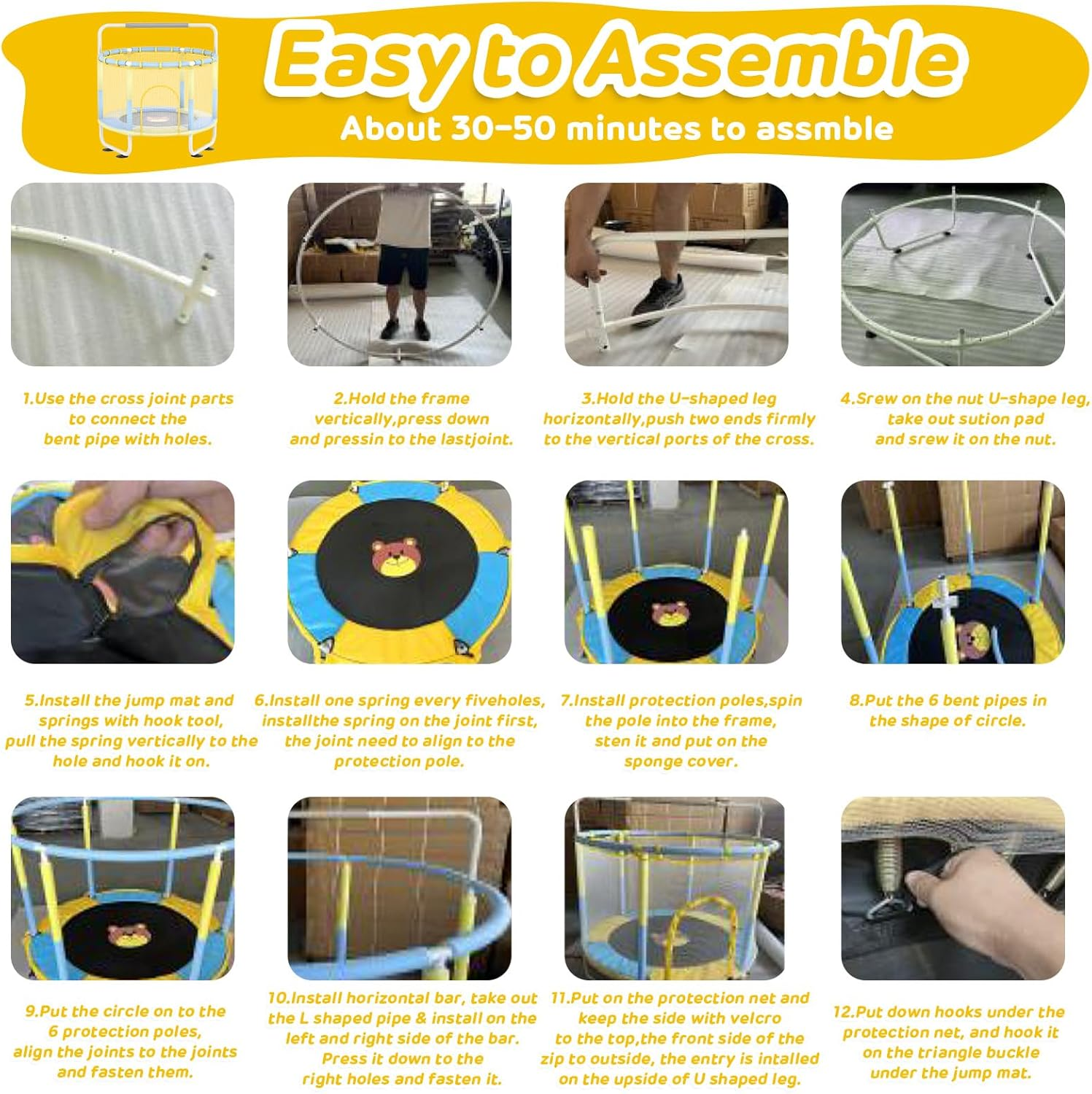 Easy to Assemble
About 30-50 minutes to assmble

1.Use the cross joint parts to connect the bent pipe with holes.

2.Hold the frame vertically,press down and pressin to the lastjoint.

3.Hold the U-shaped leg horizontally,push two ends firmly to the vertical ports of the cross.

4.Srew on the nut U-shape leg, take out sution pad and srew it on the nut.

5.Install the jump mat and springs with hook tool, pull the spring vertically to the hole and hook it on.

6.Install one spring every fiveholes, installthe spring on the joint first, the joint need to align to the protection pole.

7.Install protection poles,spin the pole into the frame, sten it and put on the sponge cover.

8.Put the 6 bent pipes in the shape of circle.

9.Put the circle on to the 6 protection poles, align the joints to the joints and fasten them.

10.Install horizontal bar, take out the L shaped pipe & install on the left and right side of the bar. Press it down to the right holes and fasten it.

11.Put on the protection net and keep the side with velcro to the top,the front side of the zip to outside, the entry is intalled on the upside of U shaped leg.

12.Put down hooks under the protection net, and hook it on the triangle buckle under the jump mat.