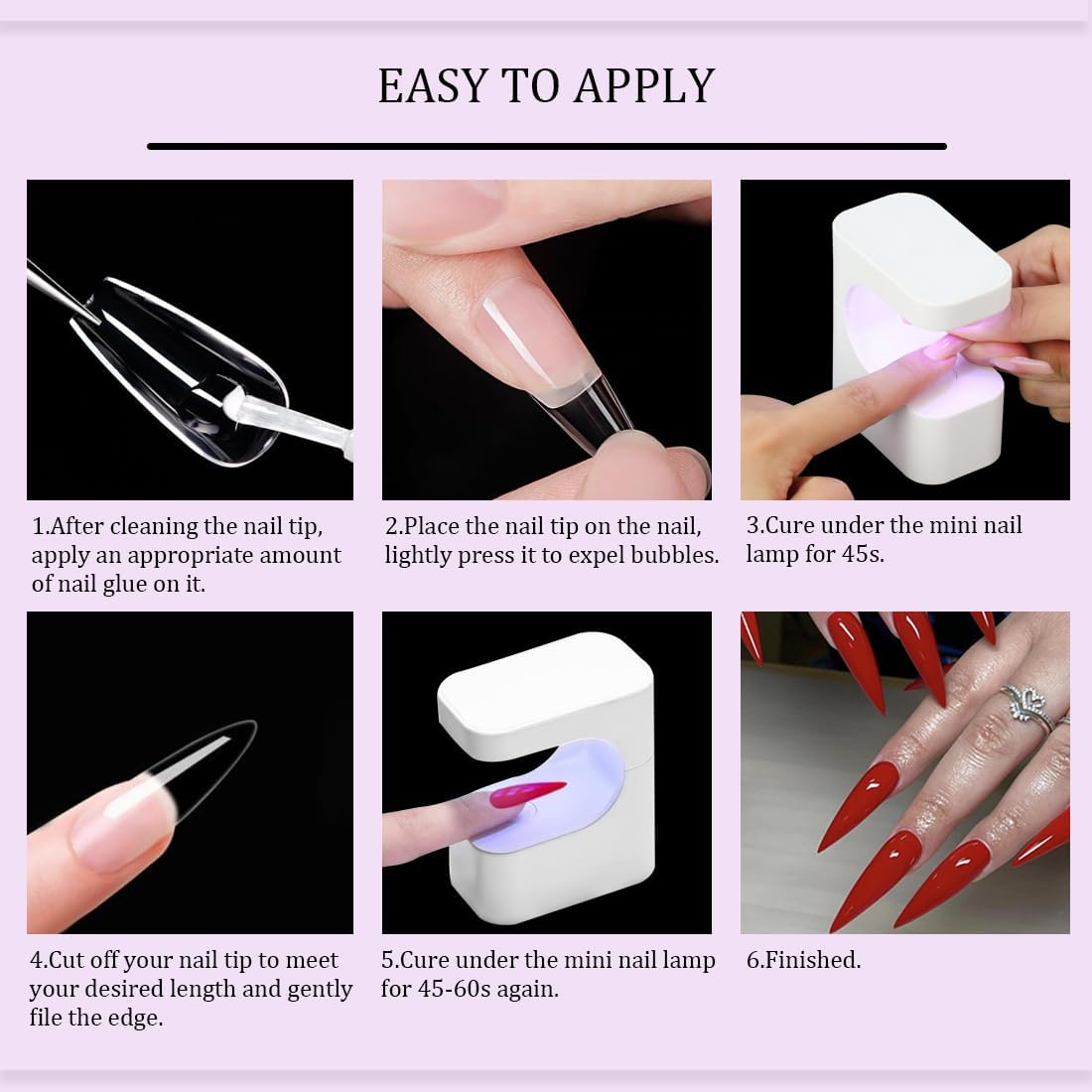 EASY TO APPLY

1.After cleaning the nail tip, apply an appropriate amount of nail glue on it.

2.Place the nail tip on the nail, lightly press it to expel bubbles.

3.Cure under the mini nail lamp for 45s.

4.Cut off your nail tip to meet your desired length and gently file the edge.

5.Cure under the mini nail lamp for 45-60s again.

6.Finished.