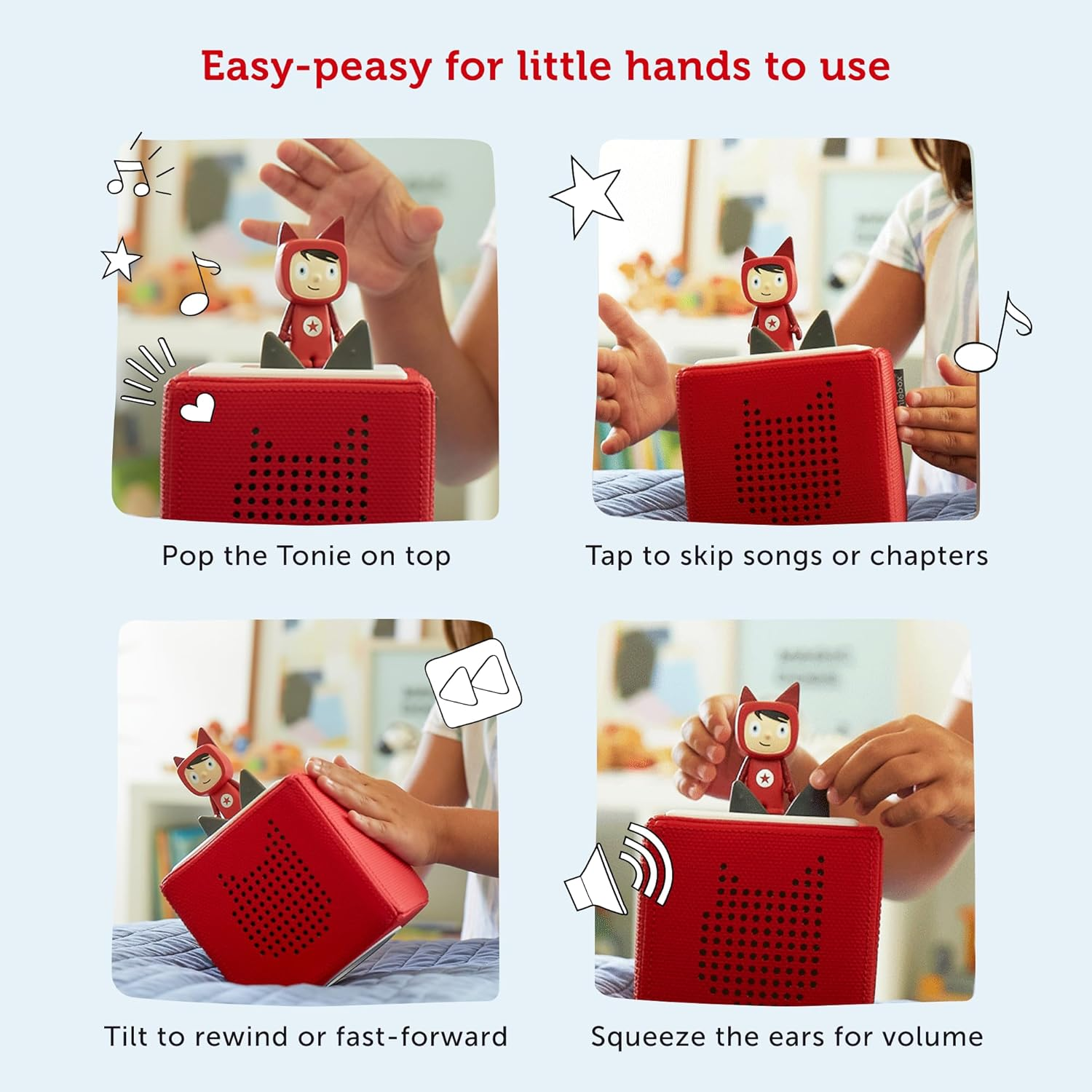 Easy-peasy for little hands to use

Pop the Tonie on top

Tap to skip songs or chapters

Tilt to rewind or fast-forward

Squeeze the ears for volume