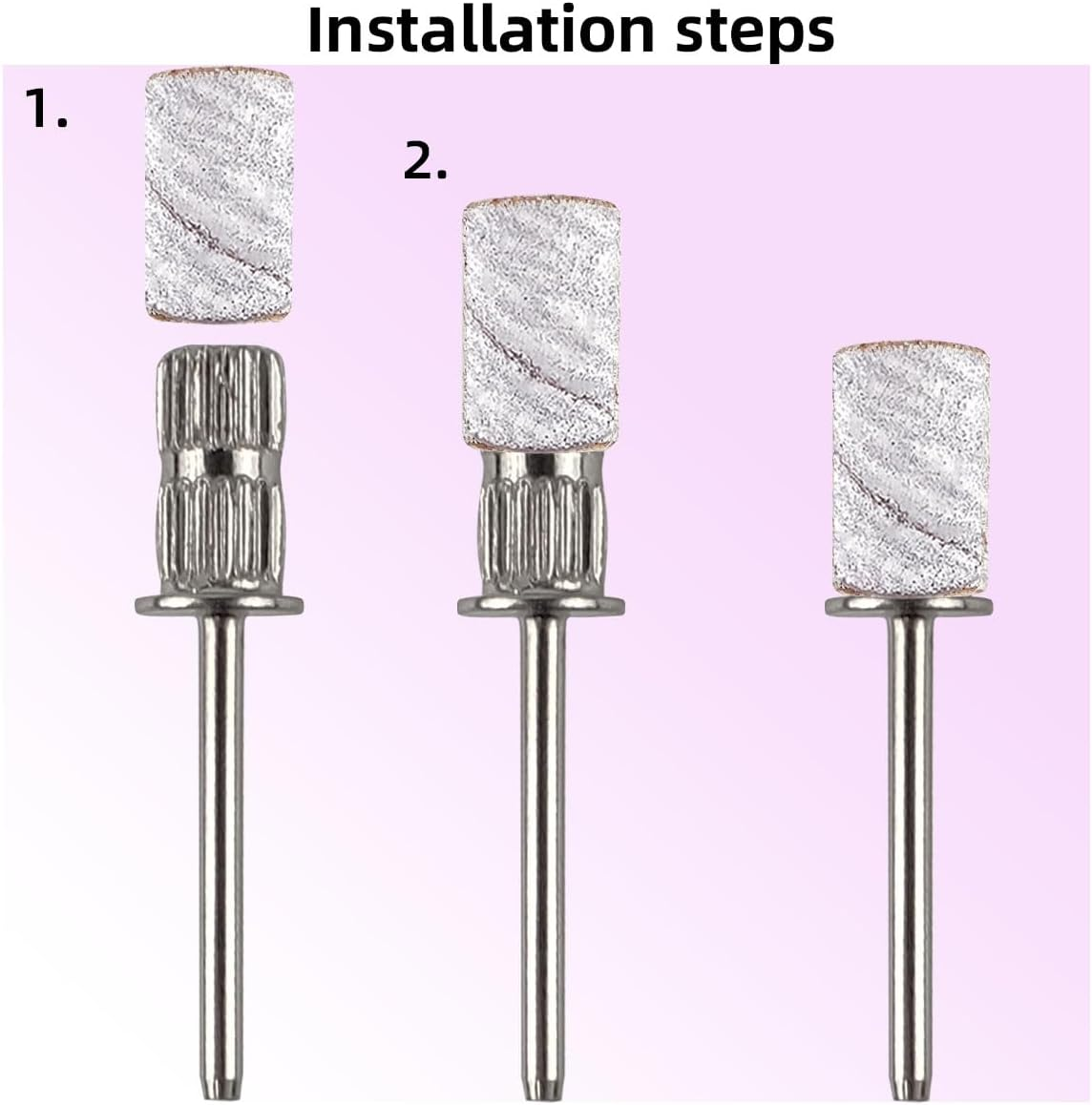 Installation steps

1.

2.