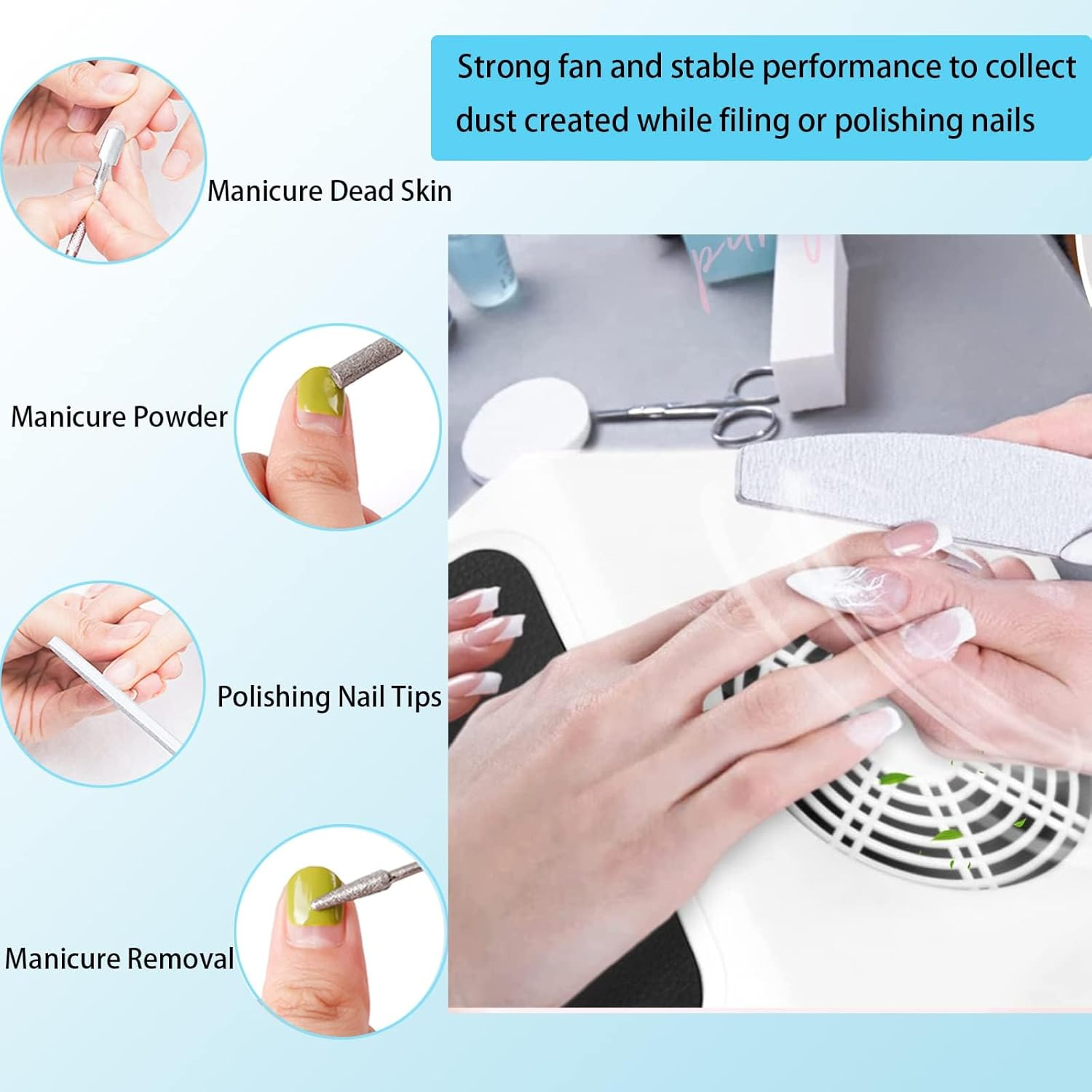 Strong fan and stable performance to collect dust created while filing or polishing nails

Manicure Dead Skin

Manicure Powder

Polishing Nail Tips

Manicure Removal