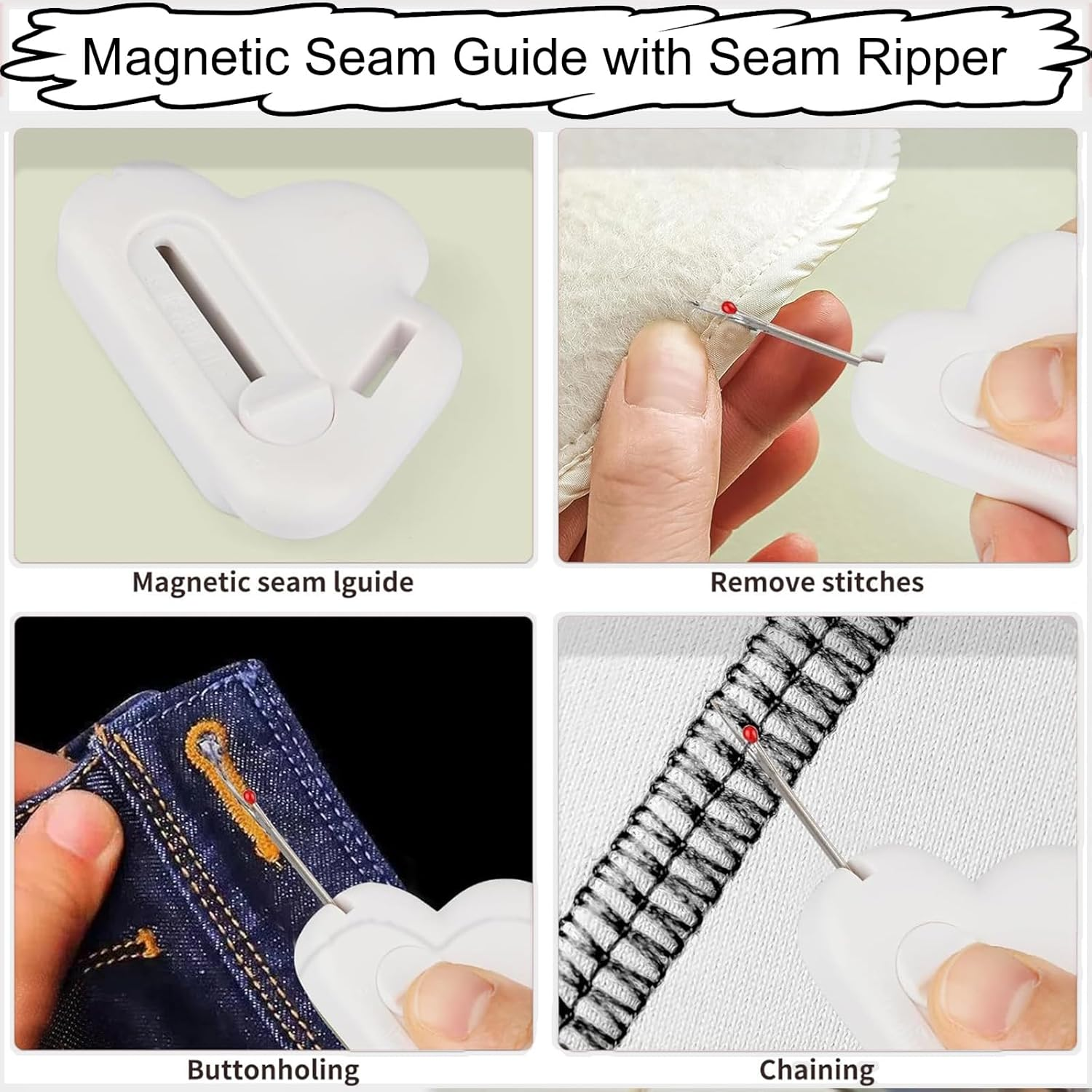 Magnetic Seam Guide with Seam Ripper

Magnetic seam lguide

Remove stitches

Buttonholing

Chaining