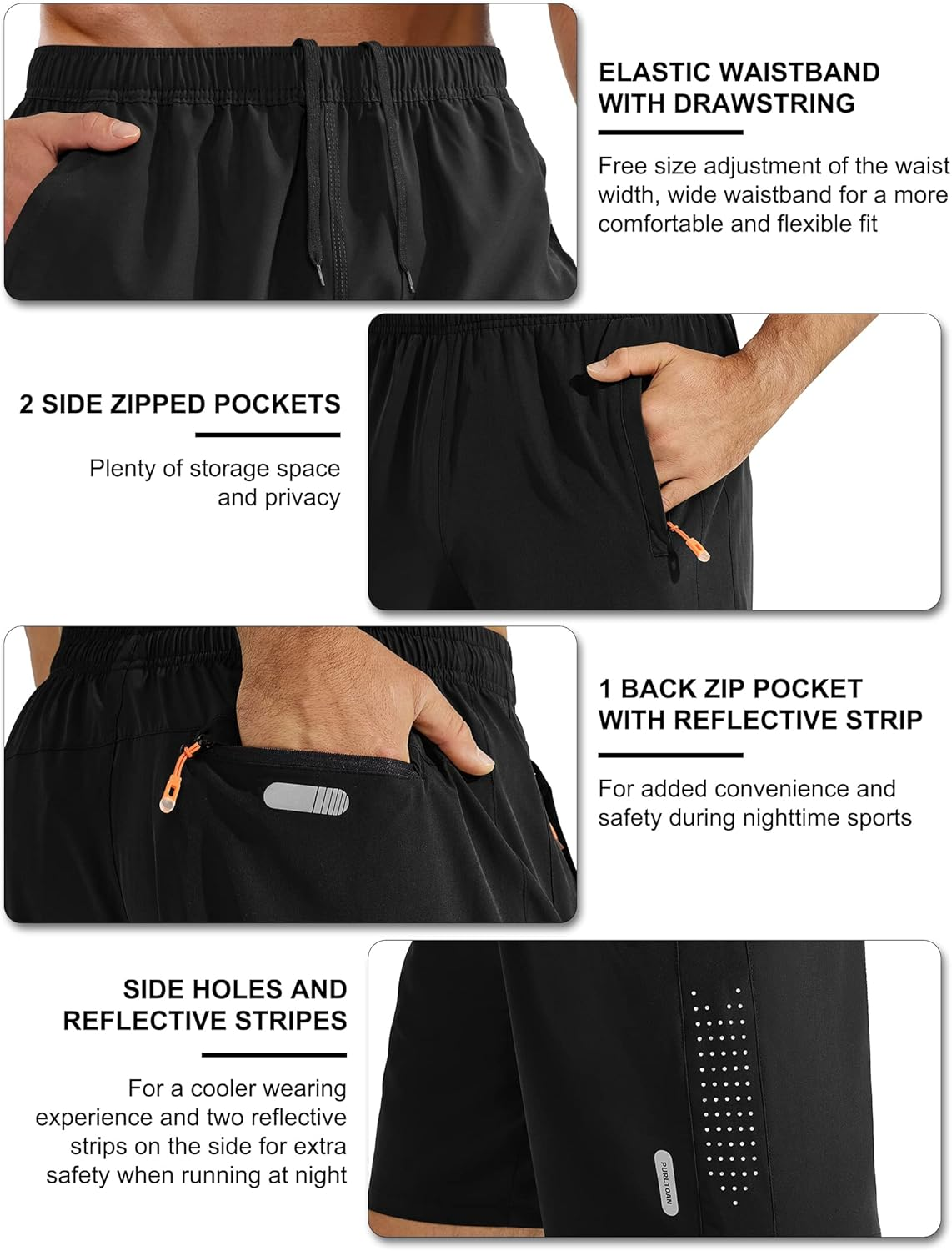 ELASTIC WAISTBAND WITH DRAWSTRING

Free size adjustment of the waist width, wide waistband for a more comfortable and flexible fit

2 SIDE ZIPPED POCKETS

Plenty of storage space and privacy

1 BACK ZIP POCKET WITH REFLECTIVE STRIP

For added convenience and safety during nighttime sports

SIDE HOLES AND REFLECTIVE STRIPES

For a cooler wearing experience and two reflective strips on the side for extra safety when running at night

PURLTOAN