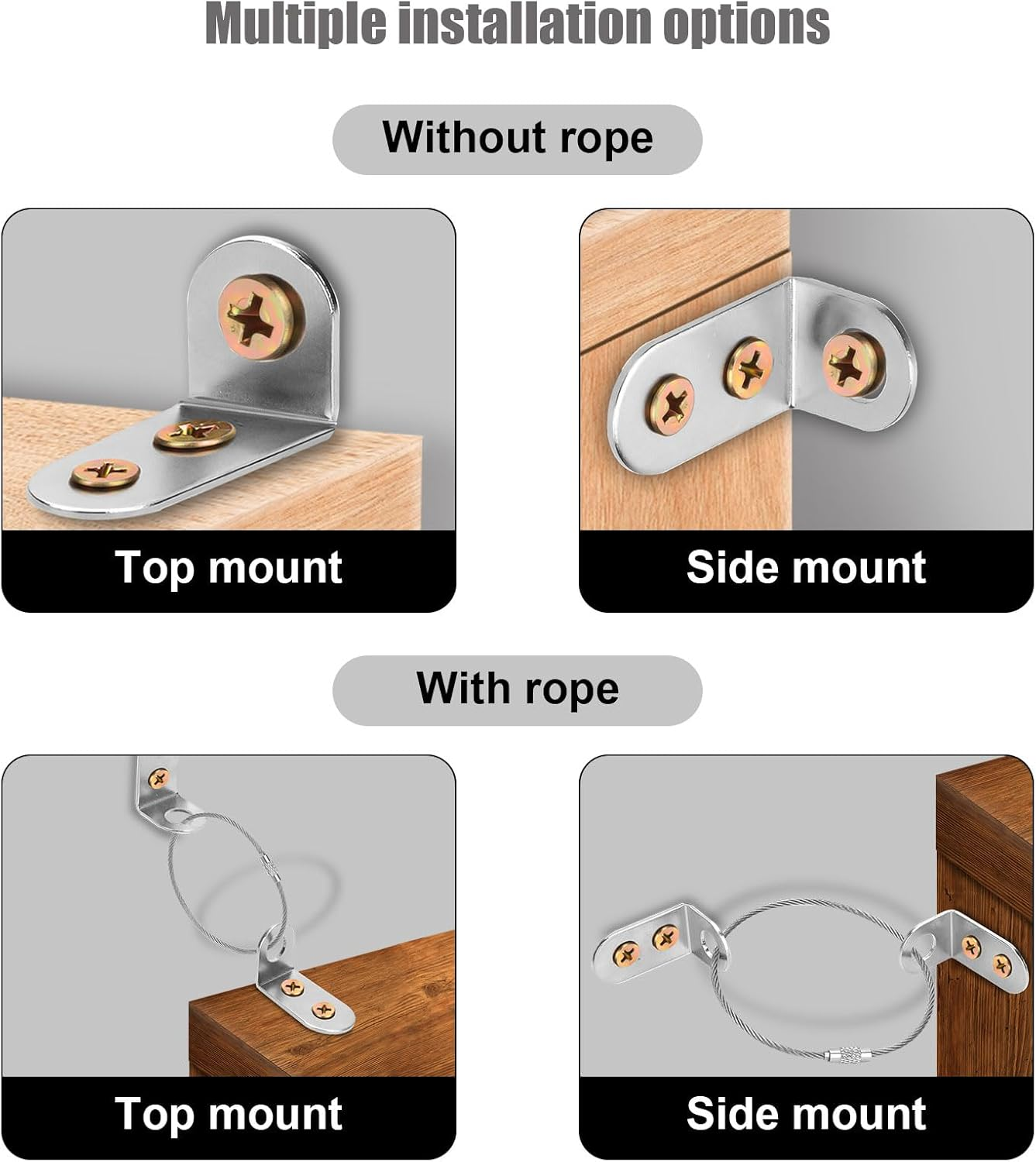 Multiple installation options

Without rope

Top mount

Side mount

With rope

Top mount

Side mount