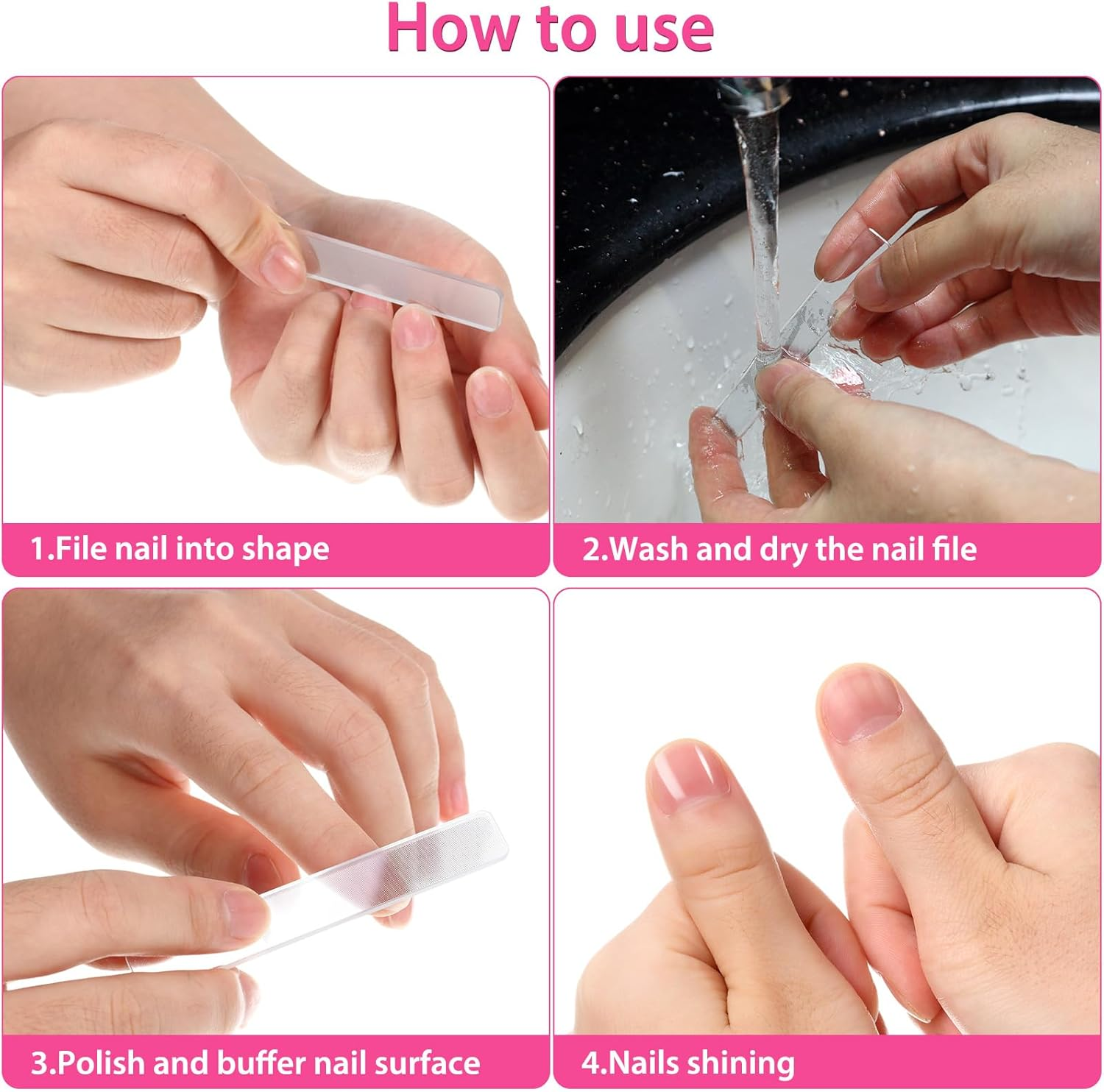 How to use

1.File nail into shape

2.Wash and dry the nail file

3.Polish and buffer nail surface

4.Nails shining