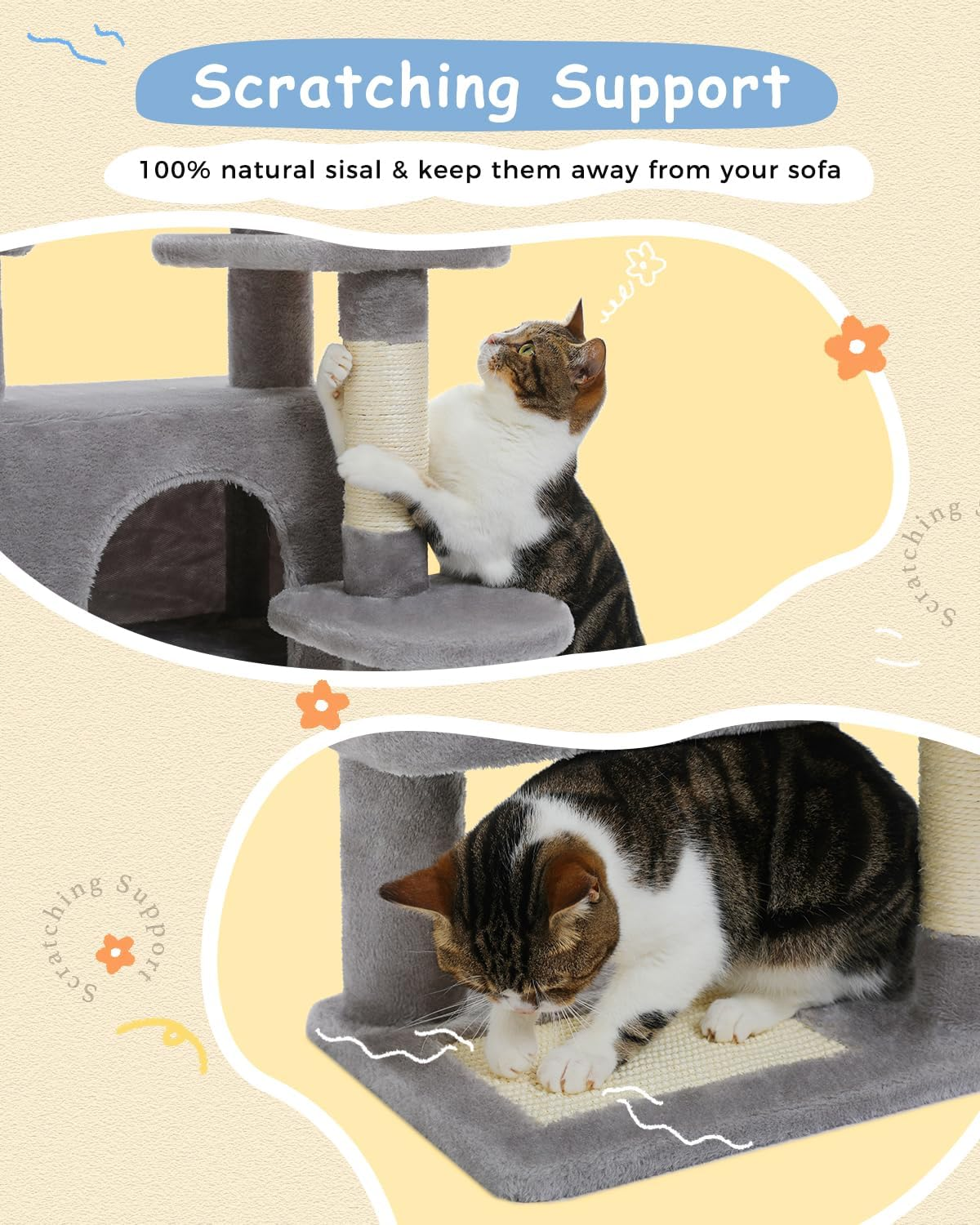 Scratching Support

100% natural sisal & keep them away from your sofa

Scratching S

Scratching Support