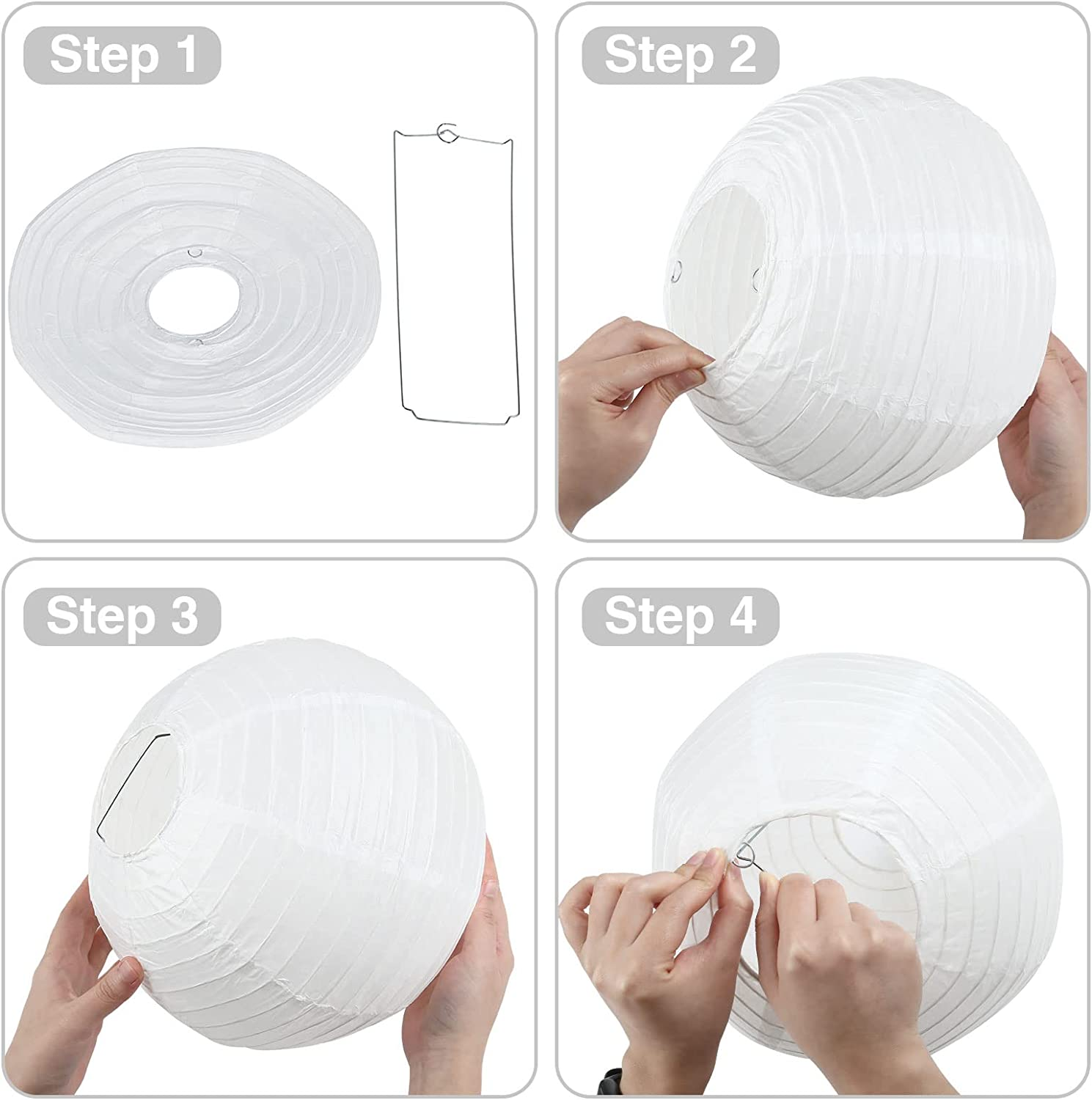 Step 1

Step 2

Step 3

Step 4