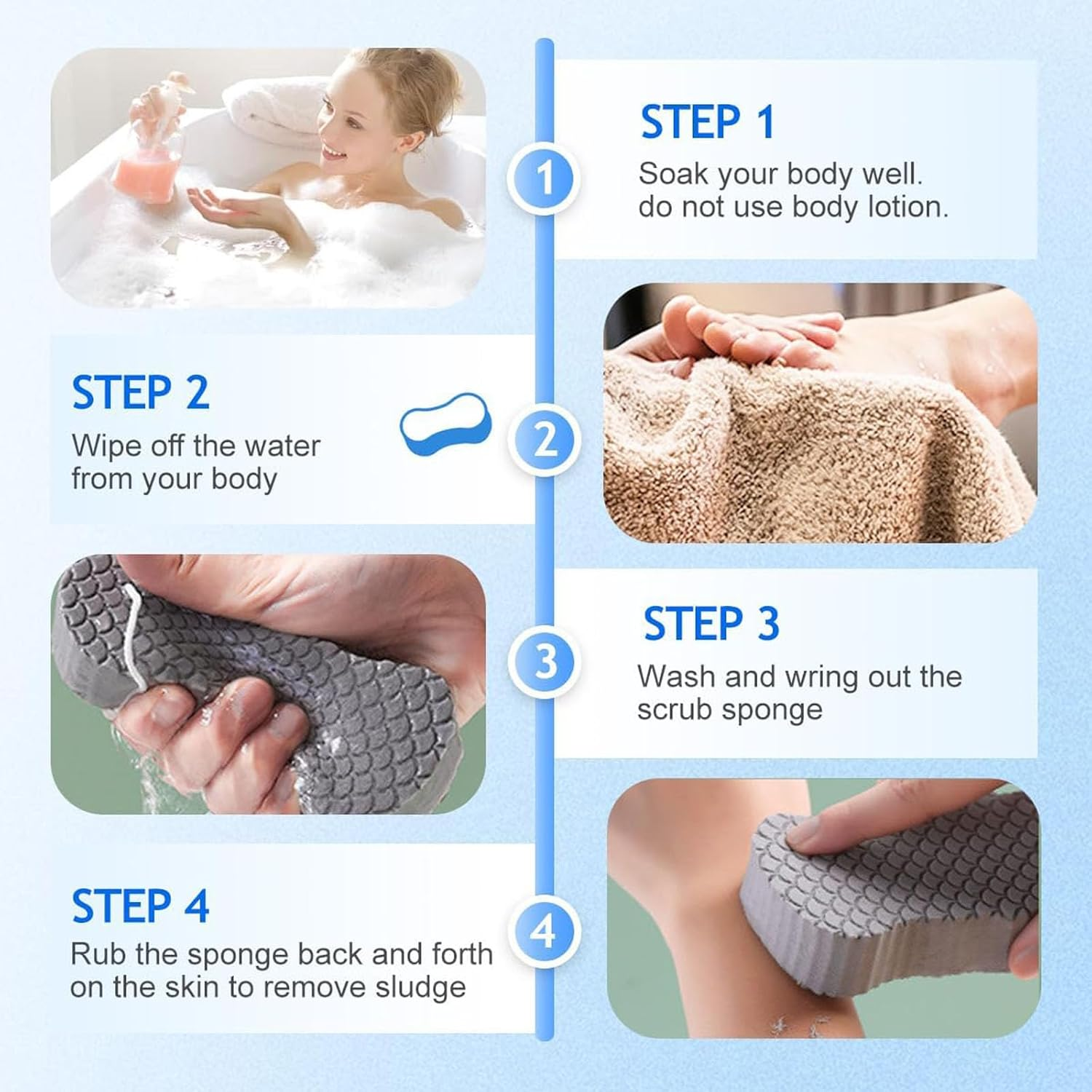 1

STEP 1
Soak your body well. do not use body lotion.

2

STEP 2
Wipe off the water from your body

3

STEP 3
Wash and wring out the scrub sponge

4

STEP 4
Rub the sponge back and forth on the skin to remove sludge