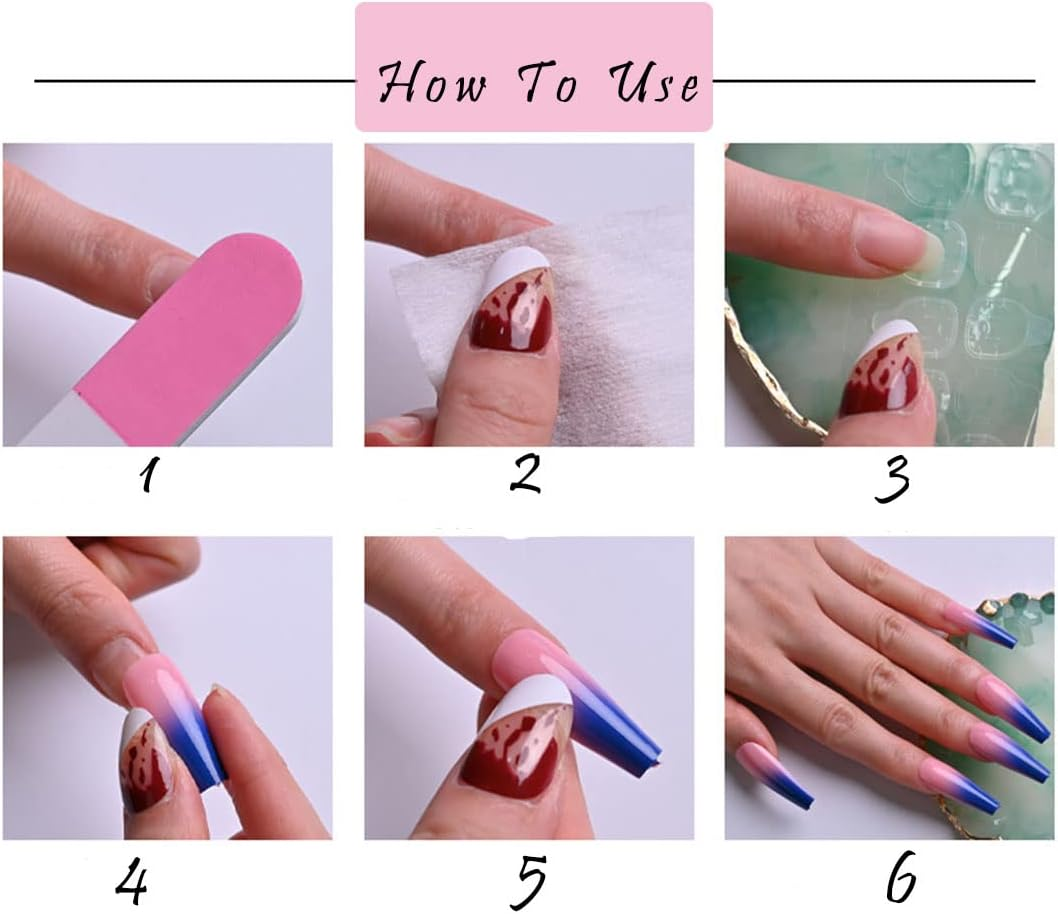 How To Use

1

2

3

4

5

6