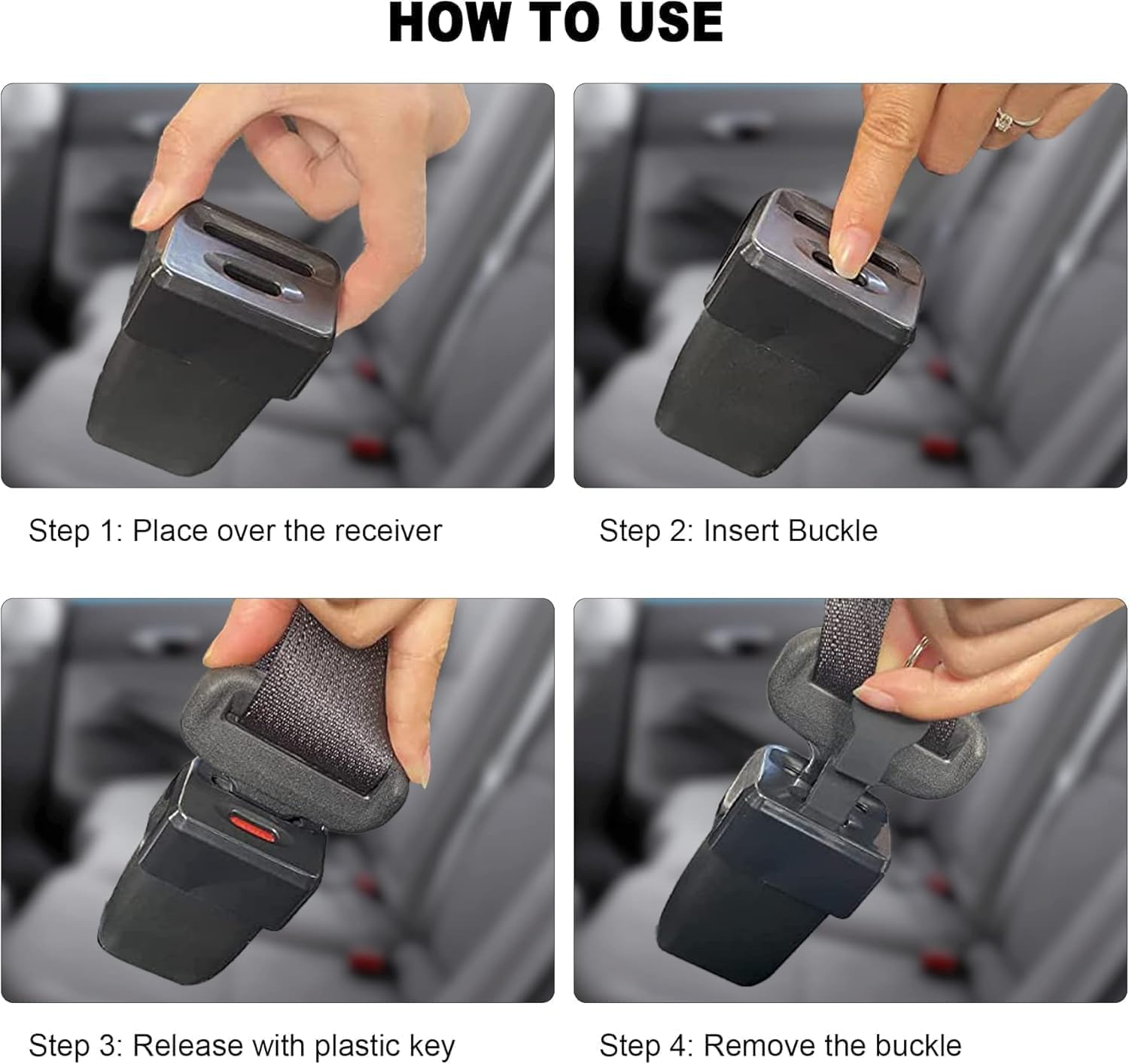 HOW TO USE

Step 1: Place over the receiver

Step 2: Insert Buckle

Step 3: Release with plastic key

Step 4: Remove the buckle