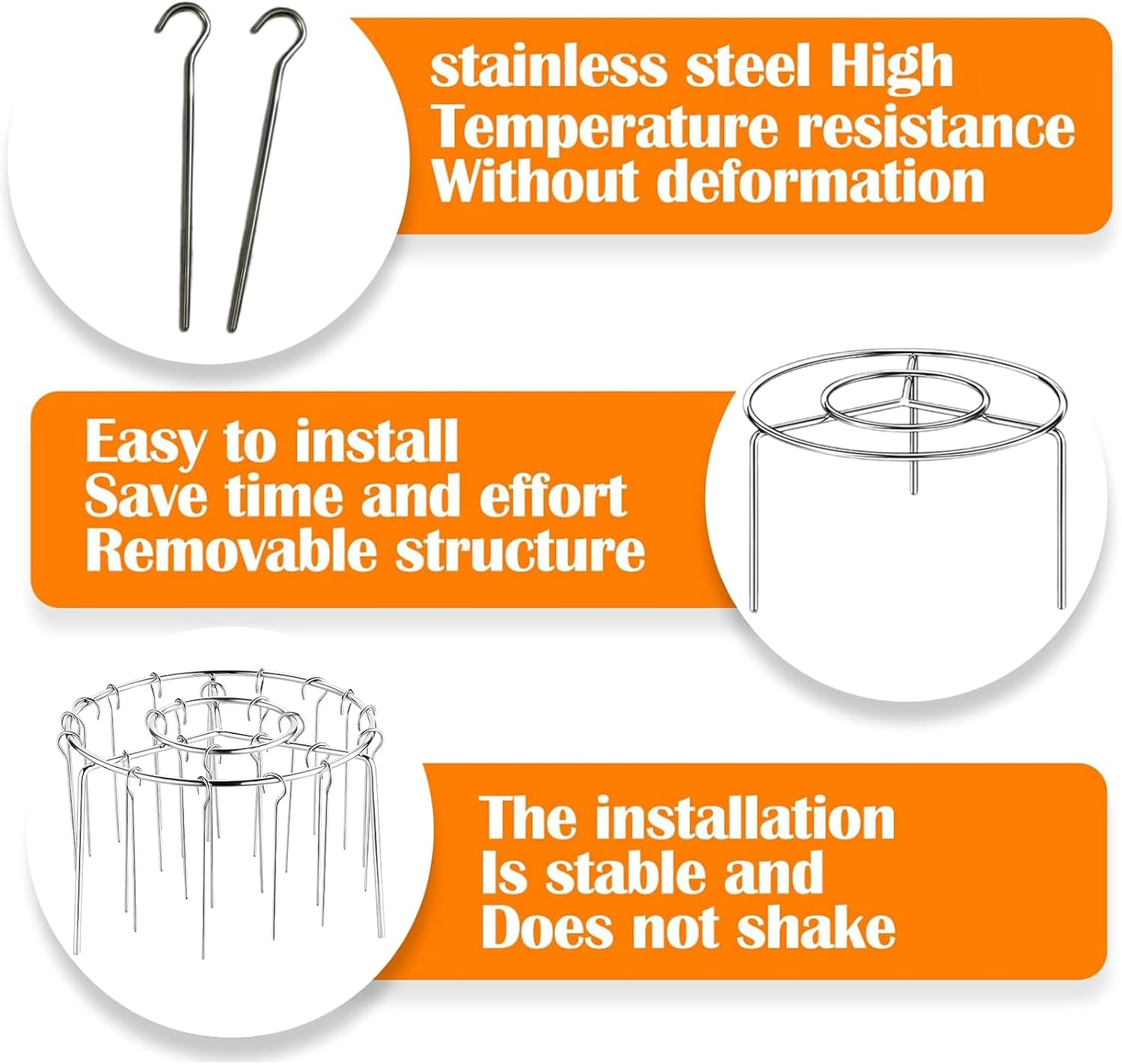 stainless steel High
Temperature resistance
Without deformation

Easy to install
Save time and effort
Removable structure

The installation
Is stable and
Does not shake