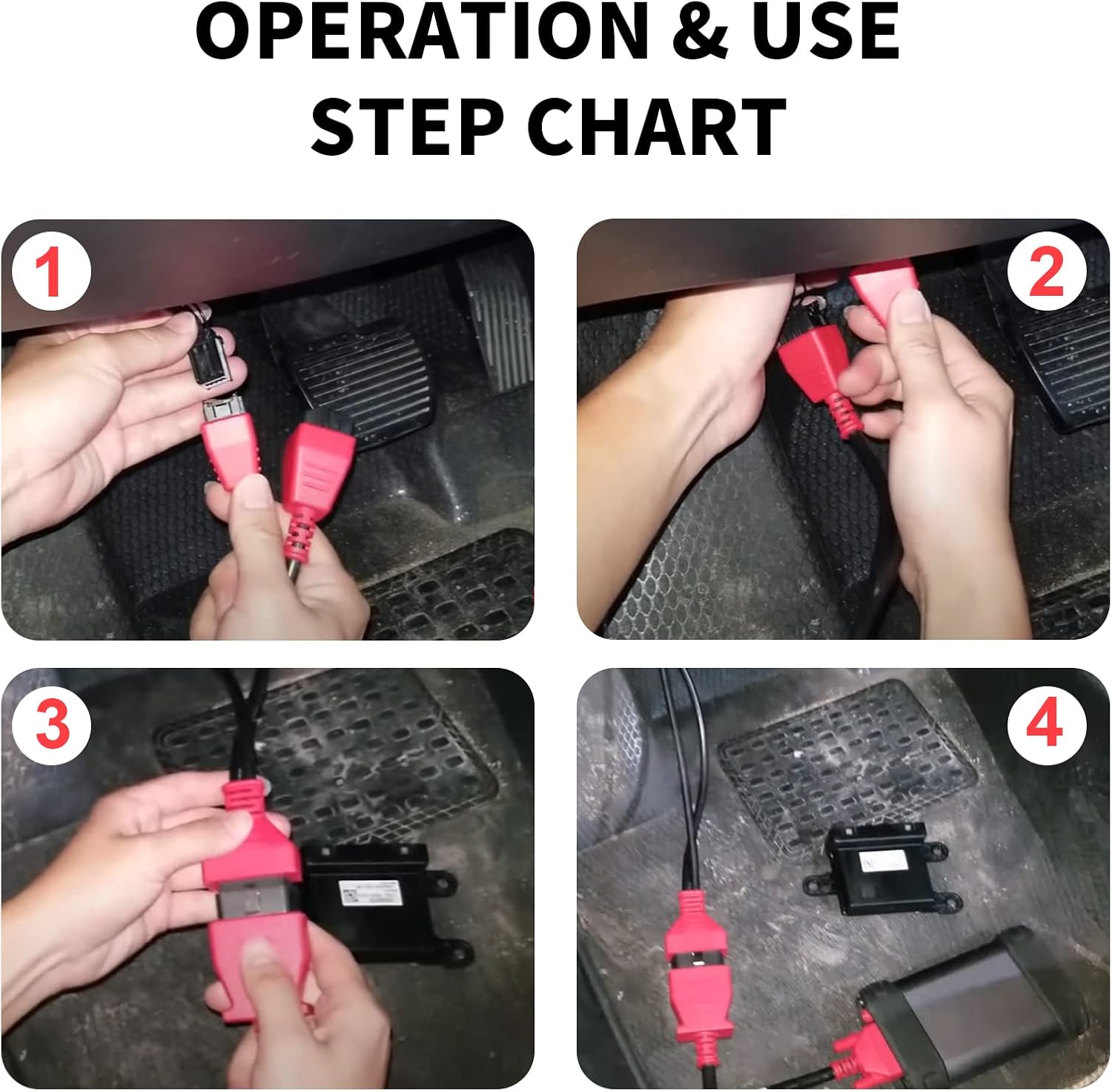 OPERATION & USE STEP CHART

1

2

3

4