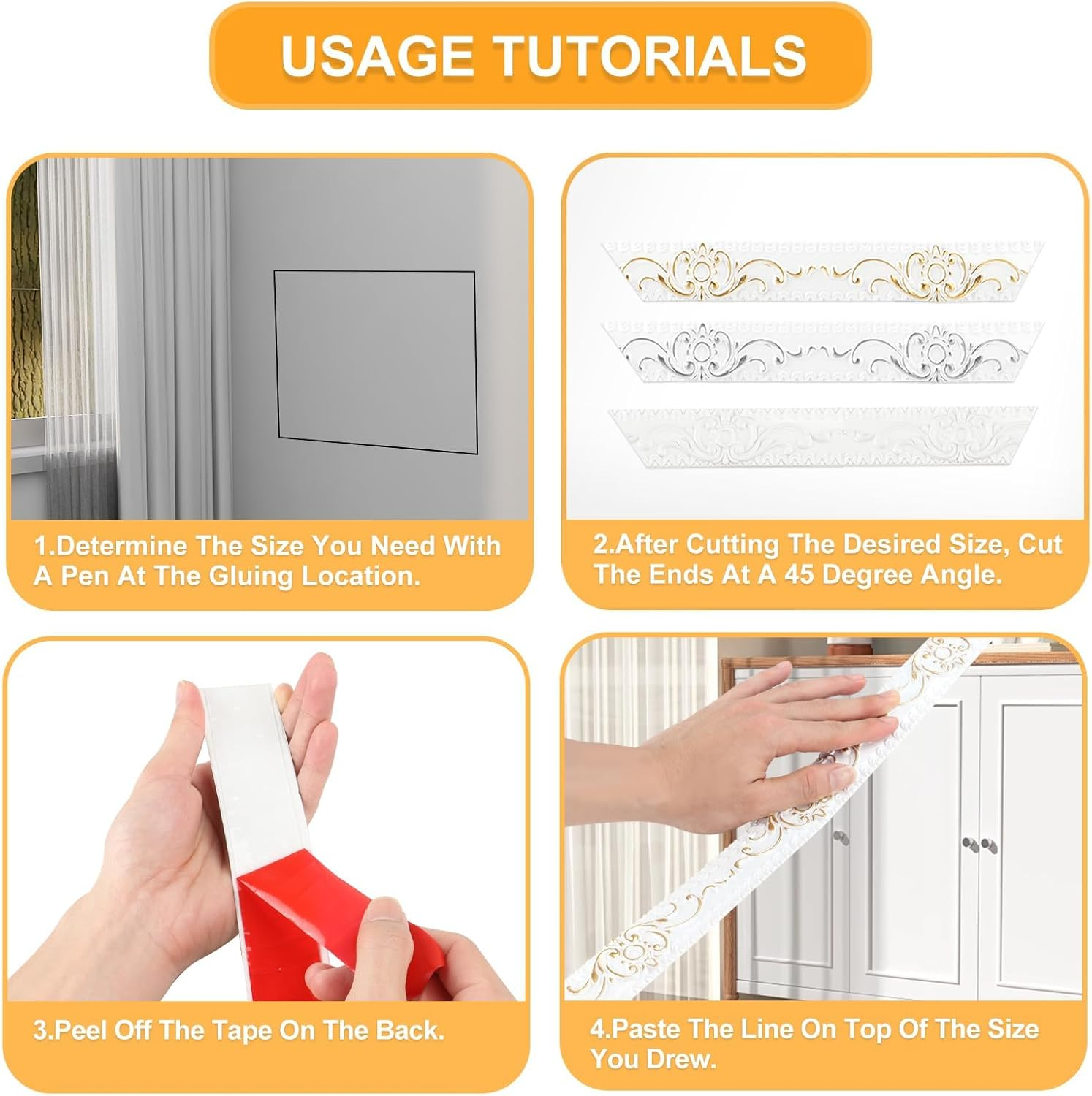 USAGE TUTORIALS

1.Determine The Size You Need With A Pen At The Gluing Location.

2.After Cutting The Desired Size, Cut The Ends At A 45 Degree Angle.

3.Peel Off The Tape On The Back.

4.Paste The Line On Top Of The Size You Drew.