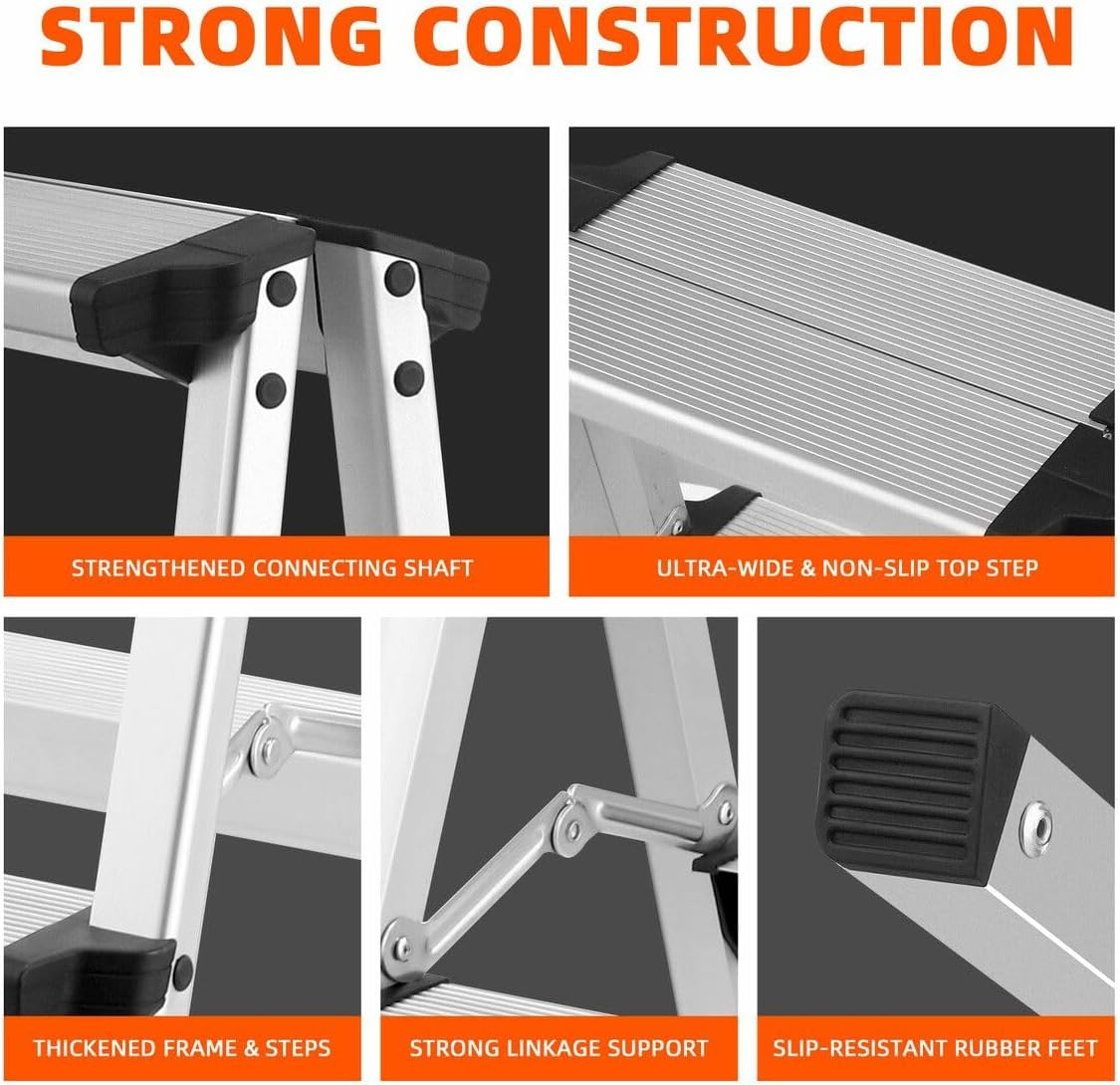 STRONG CONSTRUCTION

STRENGTHENED CONNECTING SHAFT

ULTRA-WIDE & NON-SLIP TOP STEP

THICKENED FRAME & STEPS

STRONG LINKAGE SUPPORT

SLIP-RESISTANT RUBBER FEET