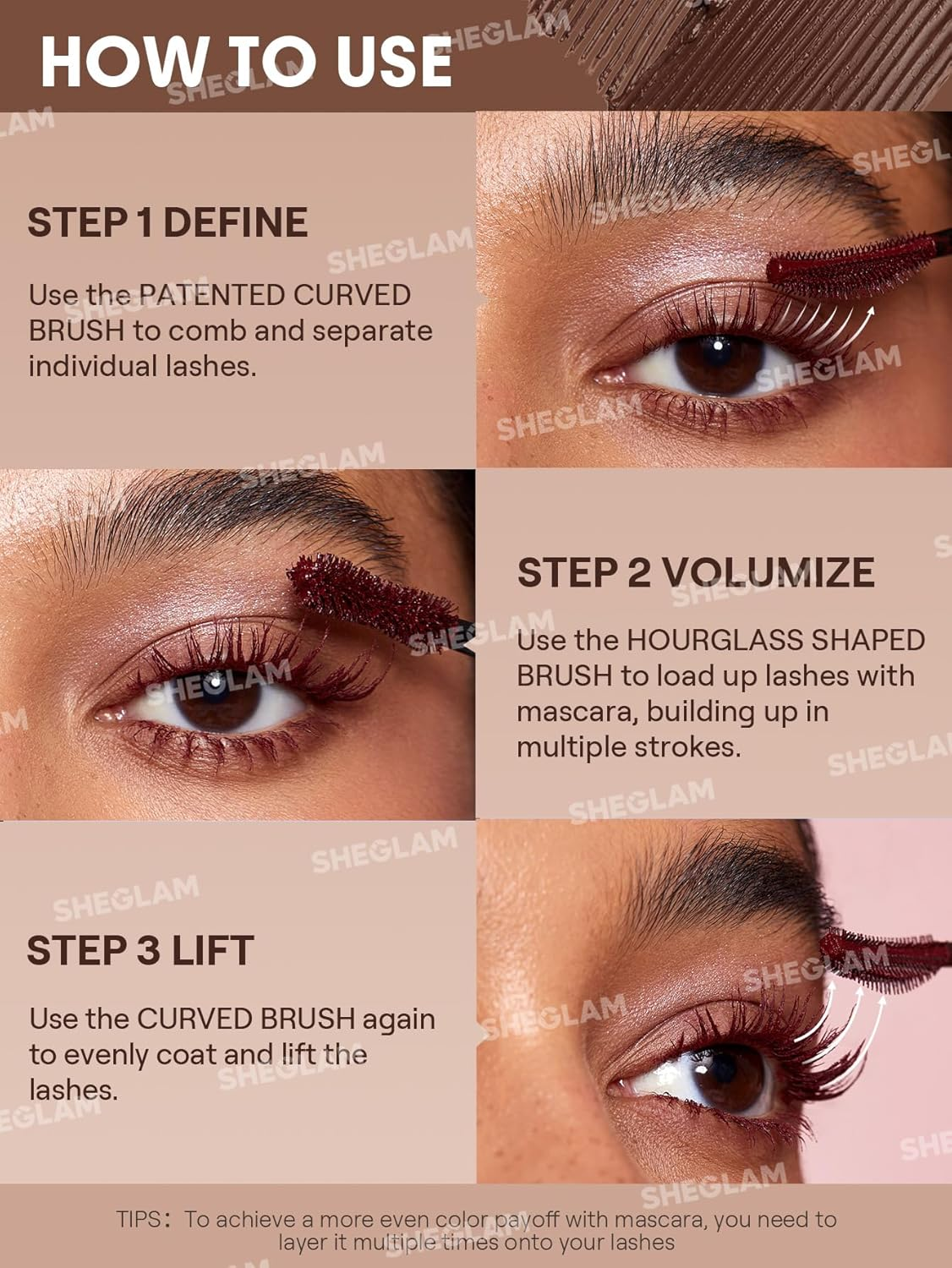 HOW TO USE

STEP 1 DEFINE

Use the PATENTED CURVED BRUSH to comb and separate individual lashes.

STEP 2 VOLUMIZE

Use the HOURGLASS SHAPED BRUSH to load up lashes with mascara, building up in multiple strokes.

STEP 3 LIFT

Use the CURVED BRUSH again to evenly coat and lift the lashes.

TIPS: To achieve a more even color payoff with mascara, you need to layer it multiple times onto your lashes

SHEGLAM