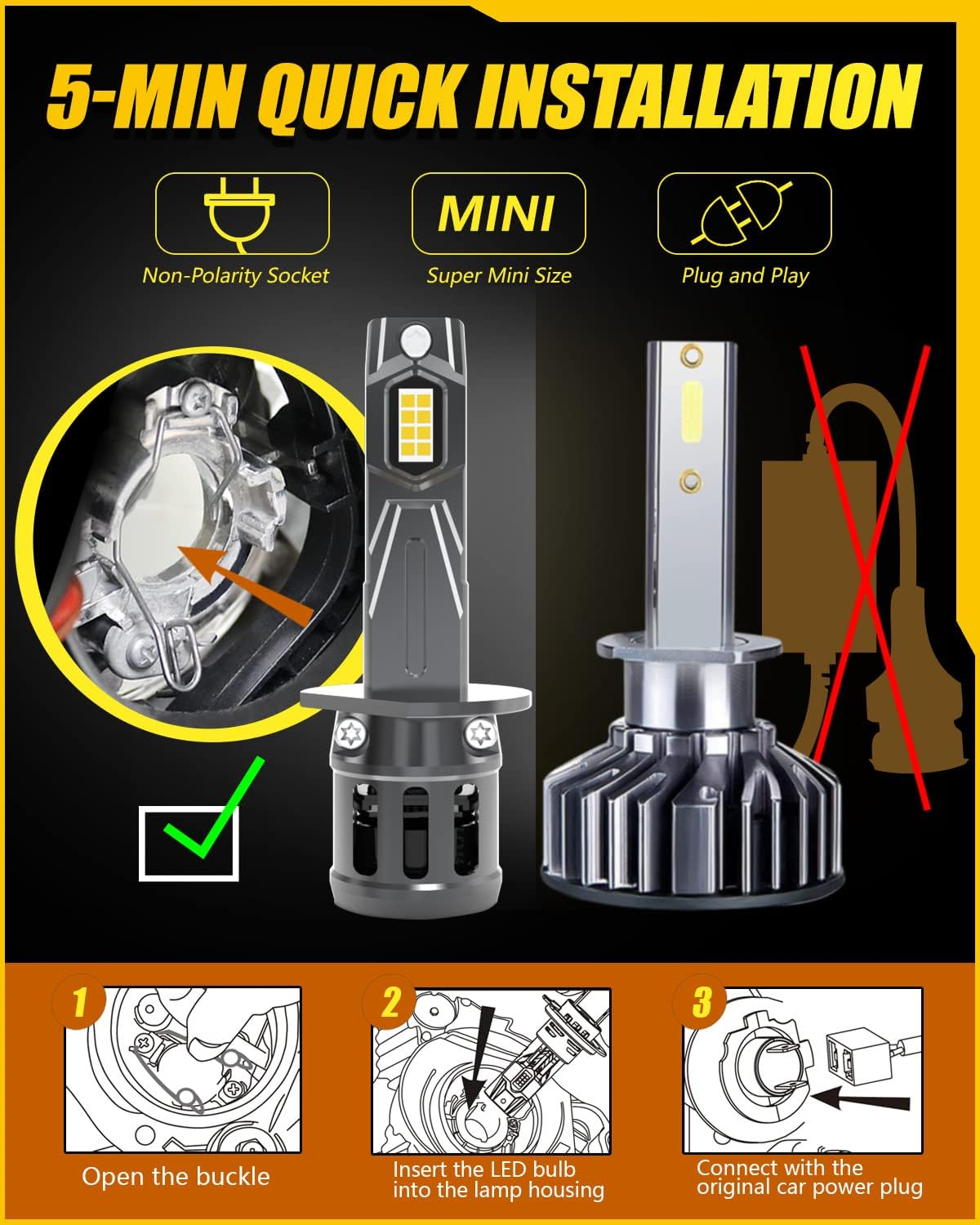 5-MIN QUICK INSTALLATION

Non-Polarity Socket

MINI

Super Mini Size

Plug and Play

1

Open the buckle

2

Insert the LED bulb into the lamp housing

3

Connect with the original car power plug