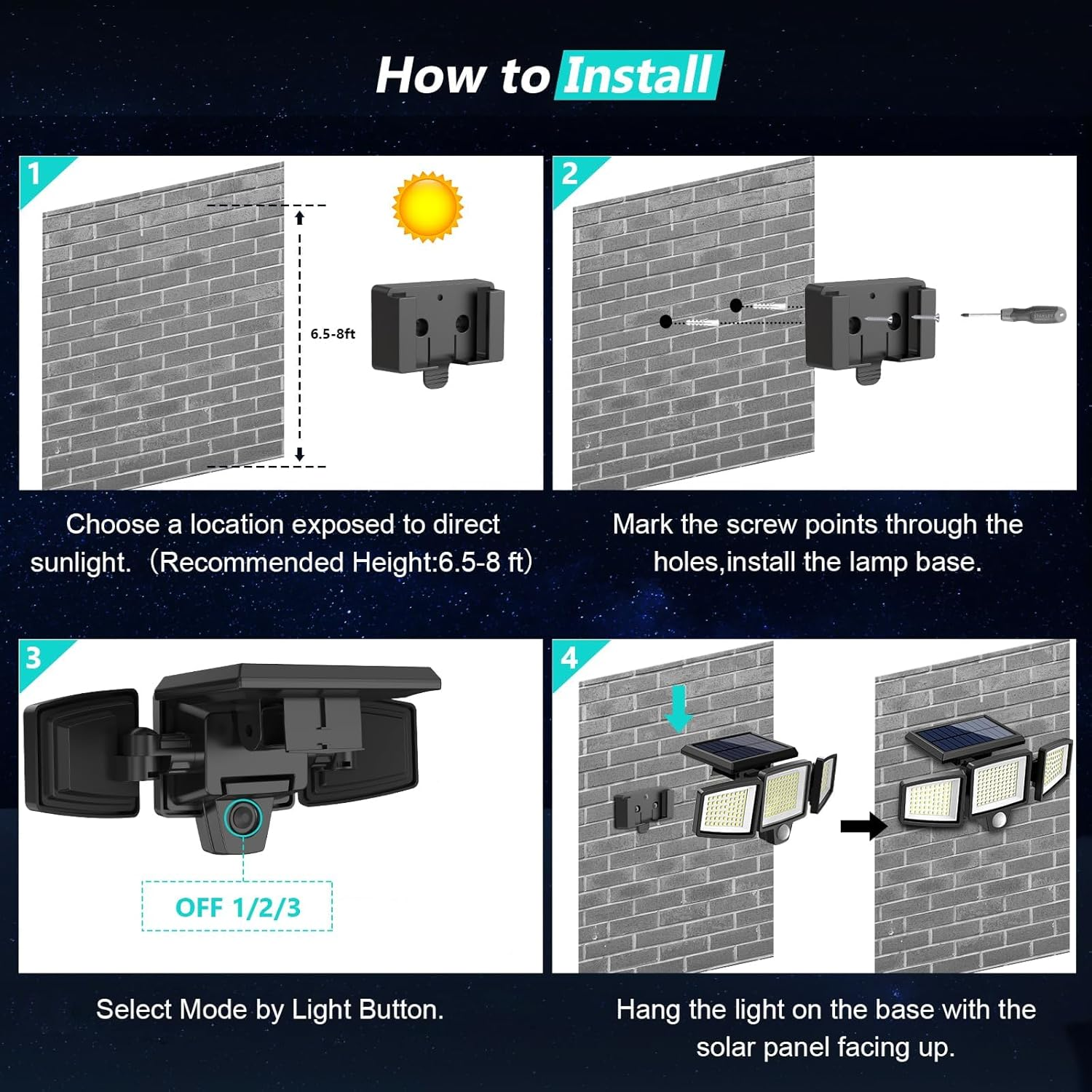 How to Install

1

6.5-8ft

Choose a location exposed to direct sunlight.（Recommended Height:6.5-8 ft）

2

Mark the screw points through the holes,install the lamp base.

3

OFF 1/2/3

Select Mode by Light Button.

4

Hang the light on the base with the solar panel facing up.