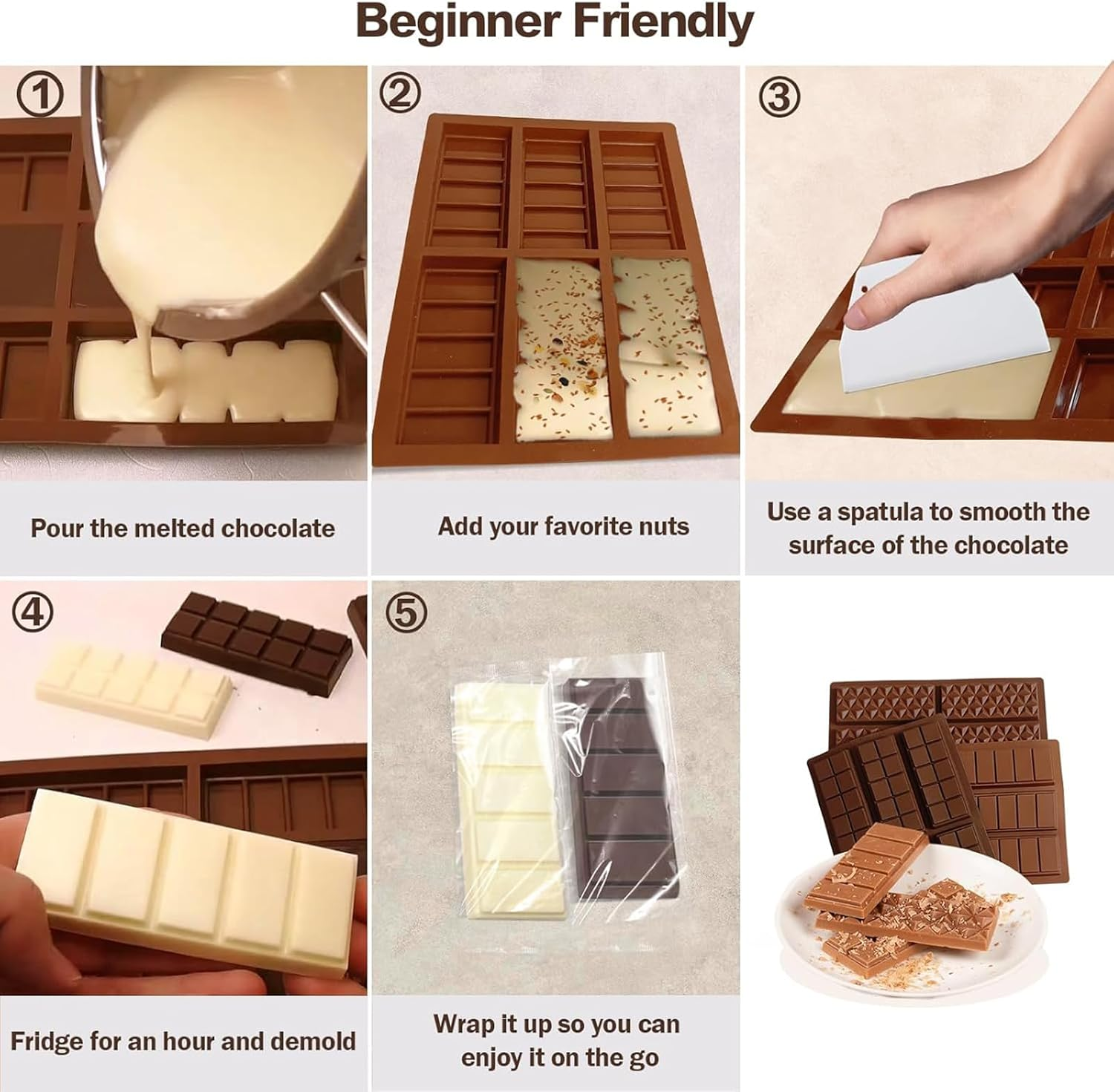 Beginner Friendly

①

Pour the melted chocolate

②

Add your favorite nuts

③

Use a spatula to smooth the surface of the chocolate

④

Fridge for an hour and demold

⑤

Wrap it up so you can enjoy it on the go