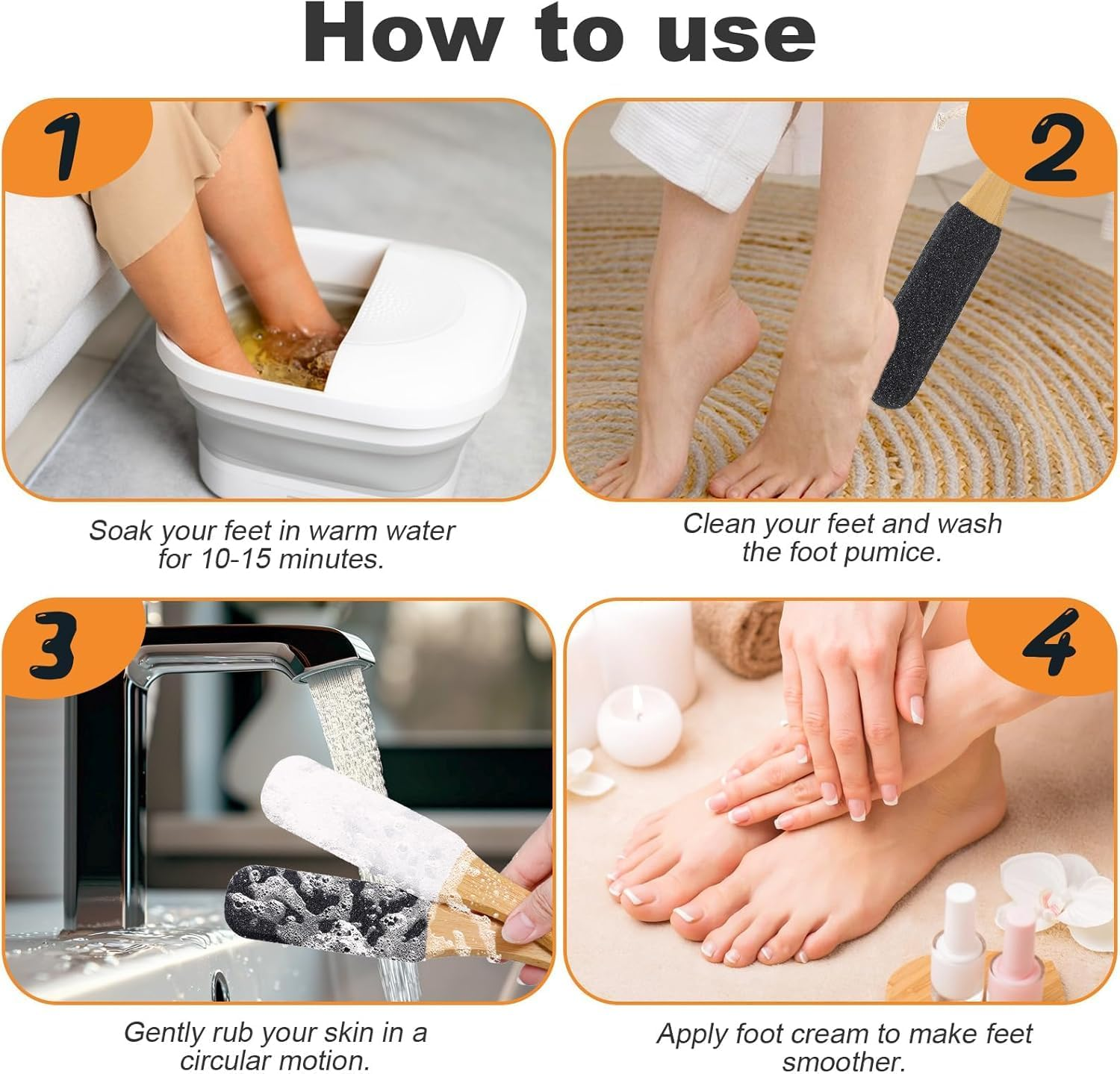 How to use

1

Soak your feet in warm water for 10-15 minutes.

2

Clean your feet and wash the foot pumice.

3

Gently rub your skin in a circular motion.

4

Apply foot cream to make feet smoother.