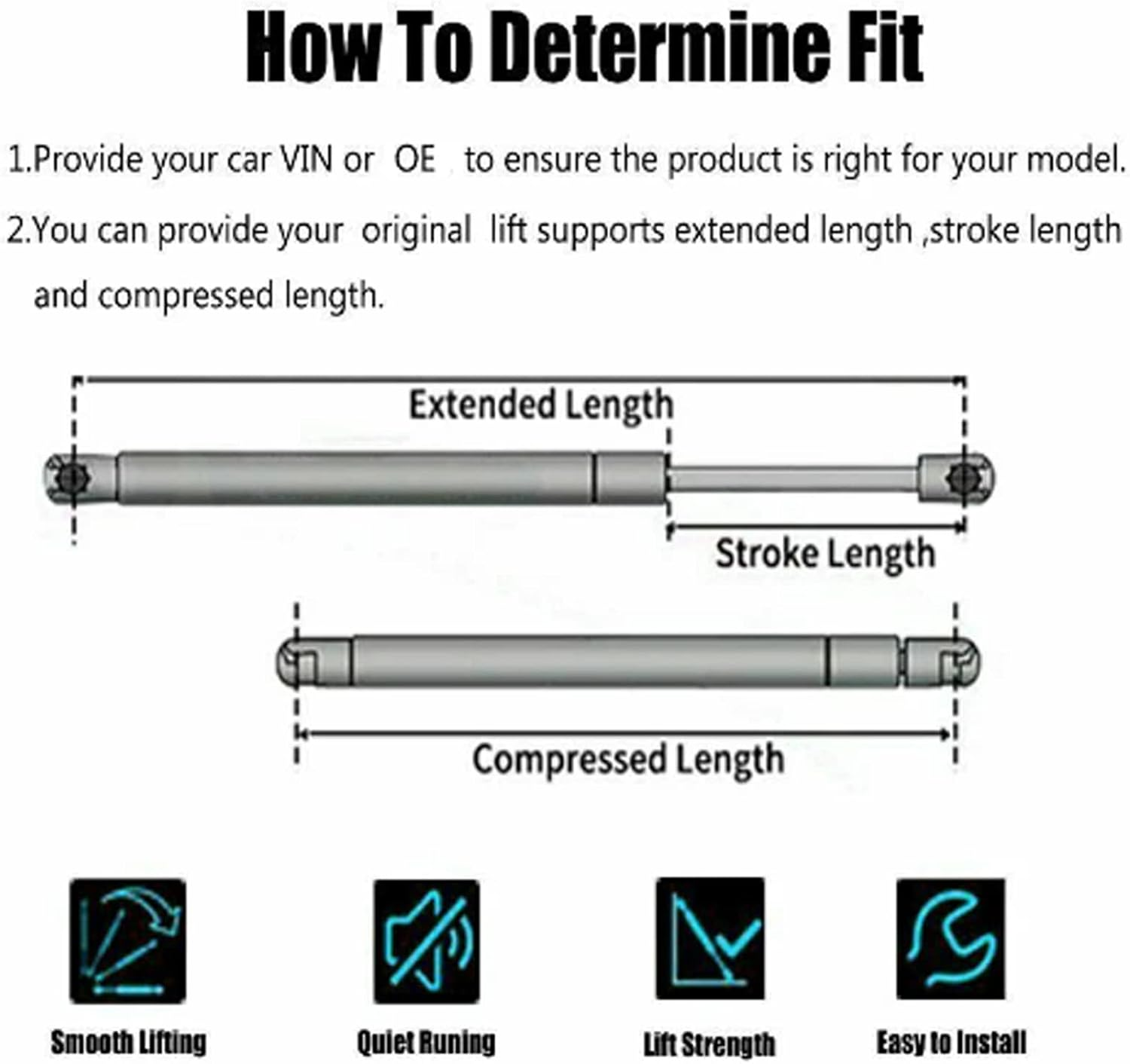 How To Determine Fit

1.Provide your car VIN or OE to ensure the product is right for your model.

2.You can provide your original lift supports extended length ,stroke length and compressed length.

Extended Length

Stroke Length

Compressed Length

Smooth Lifting

Quiet Runing

Lift Strength

Easy to Install