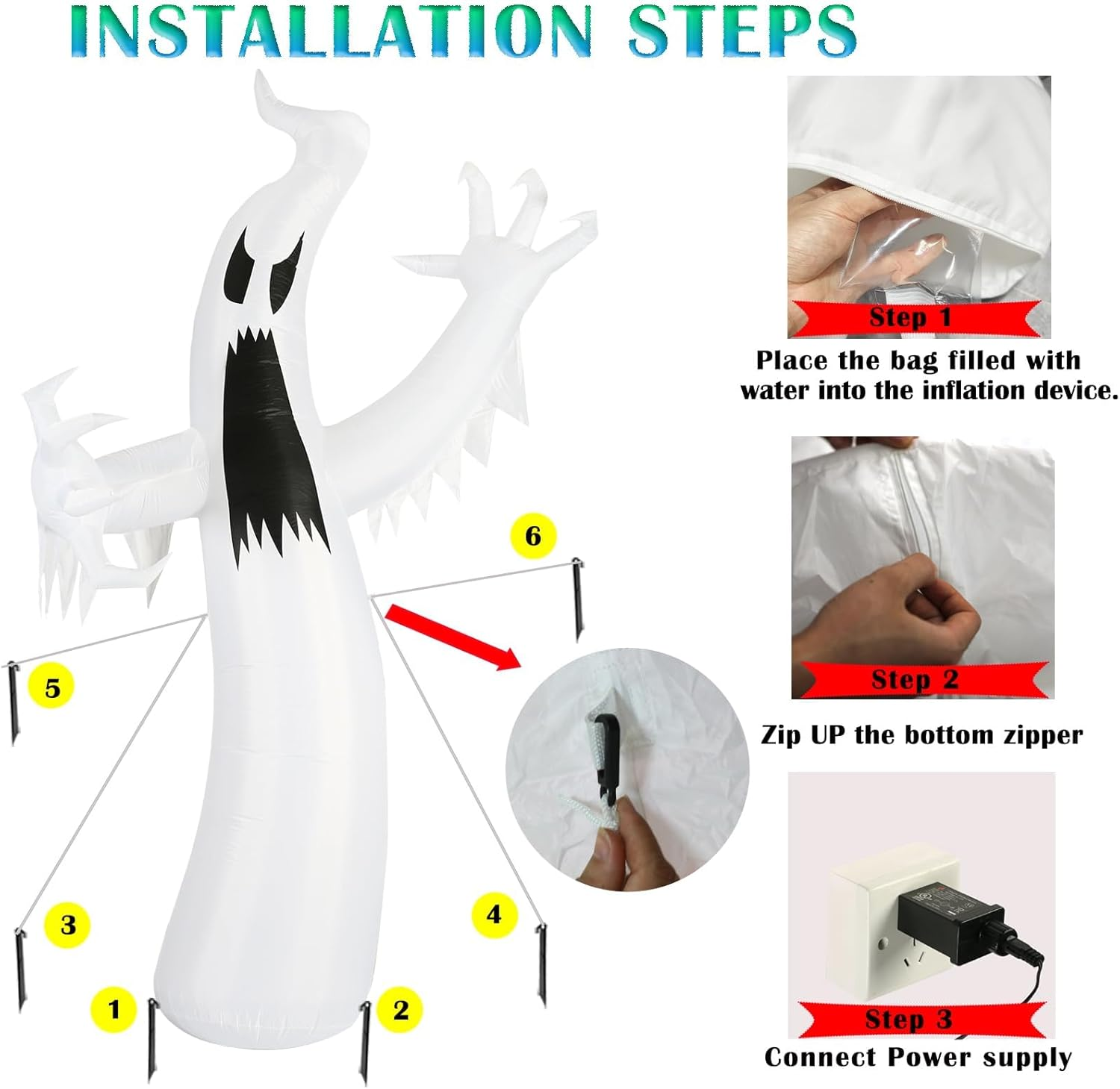 INSTALLATION STEPS

6

5

3

4

1

2

Step 1

Place the bag filled with water into the inflation device.

Step 2

Zip UP the bottom zipper

Step 3

Connect Power supply