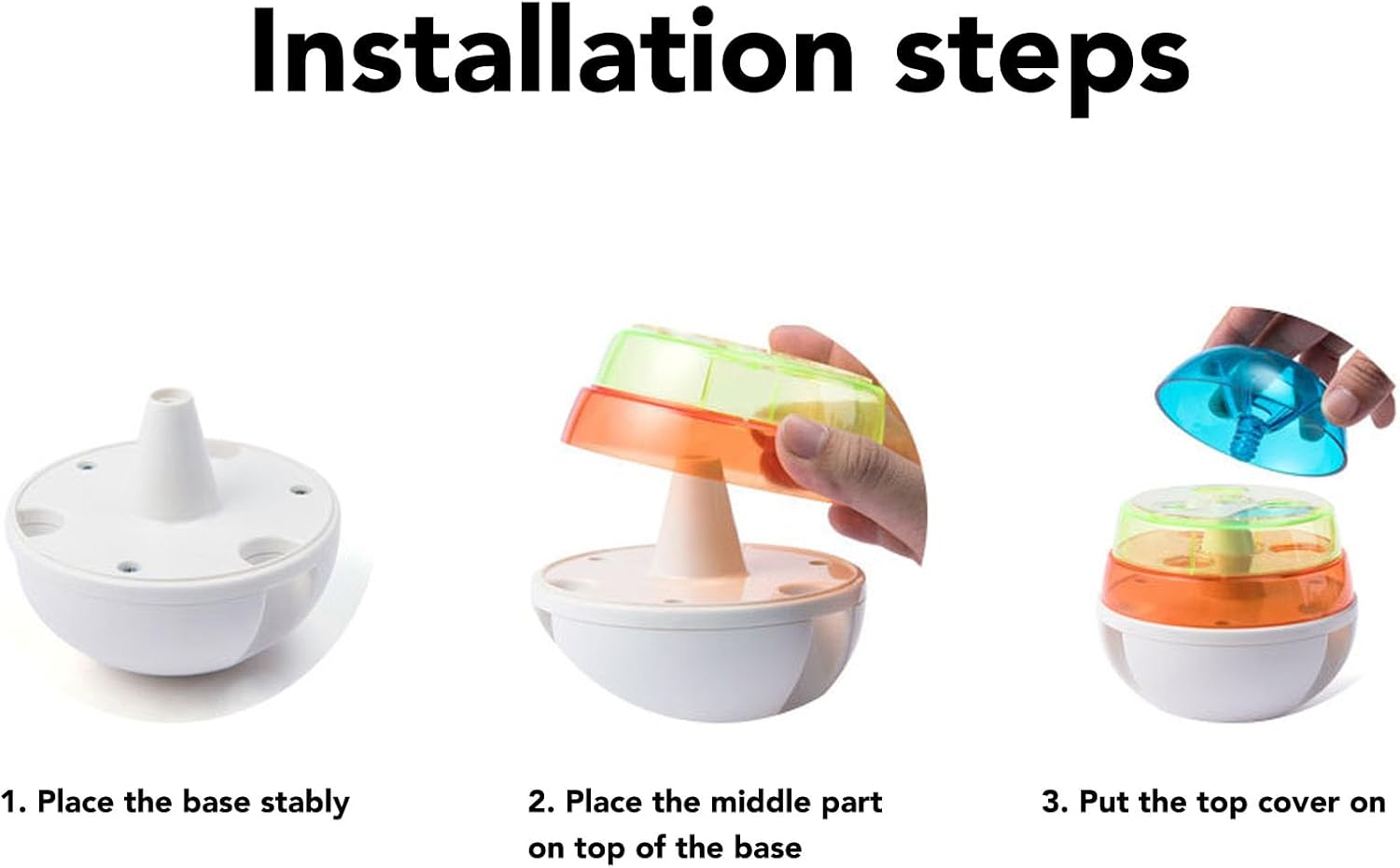 Installation steps

1. Place the base stably

2. Place the middle part on top of the base

3. Put the top cover on