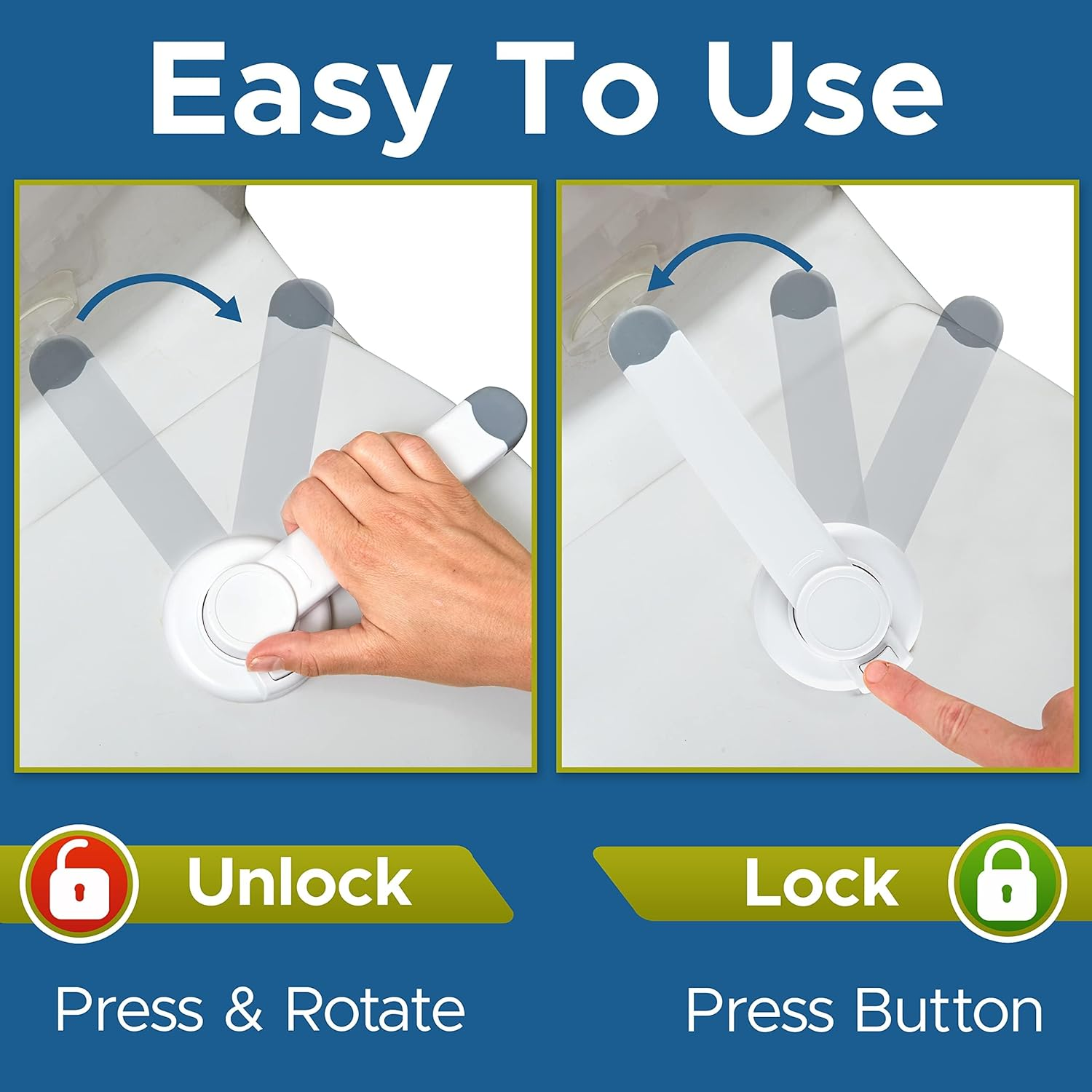 Easy To Use

Unlock

Press & Rotate

Lock

Press Button