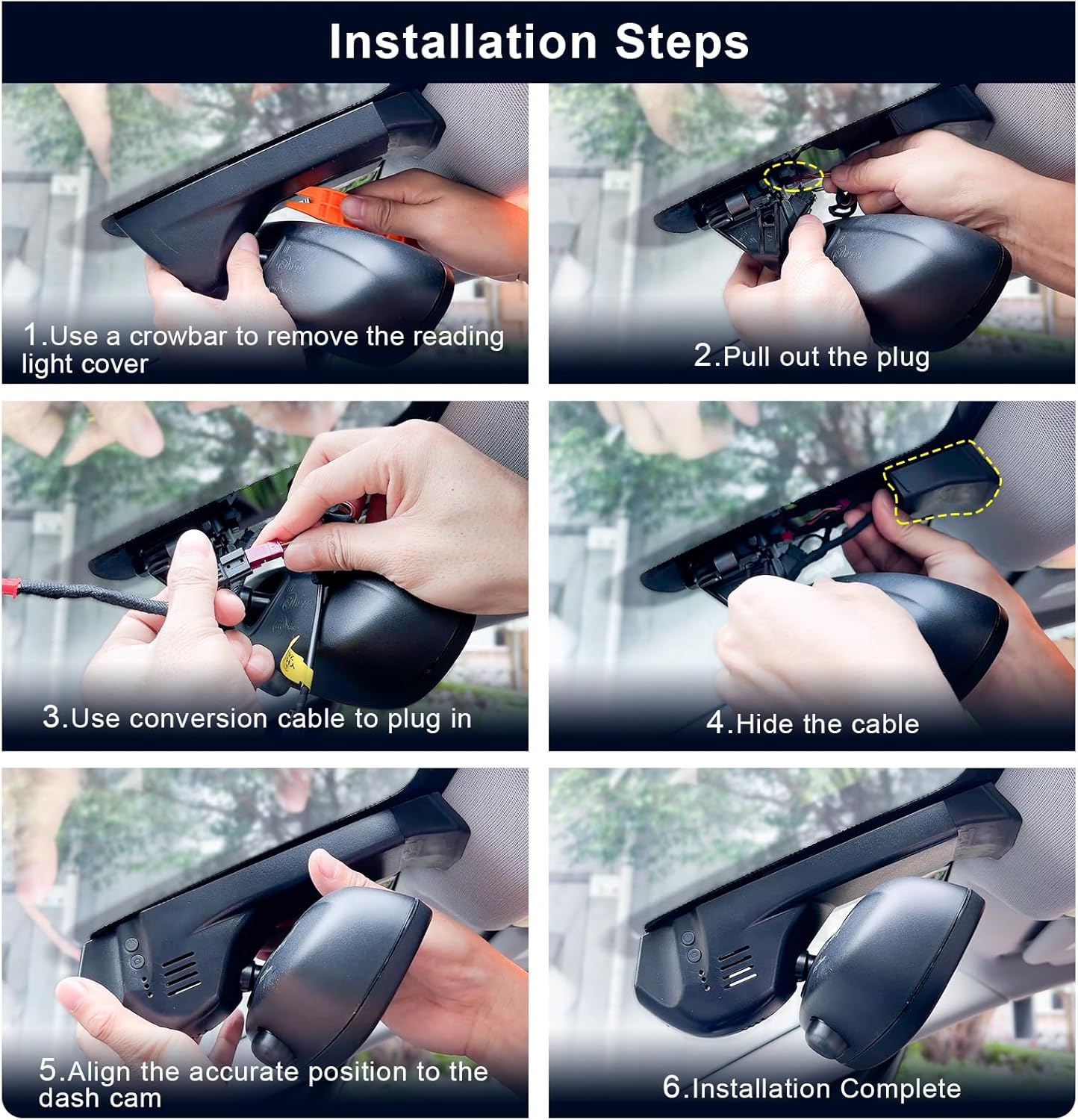 Installation Steps

1.Use a crowbar to remove the reading light cover

2.Pull out the plug

3.Use conversion cable to plug in

4.Hide the cable

5.Align the accurate position to the dash cam

6.Installation Complete