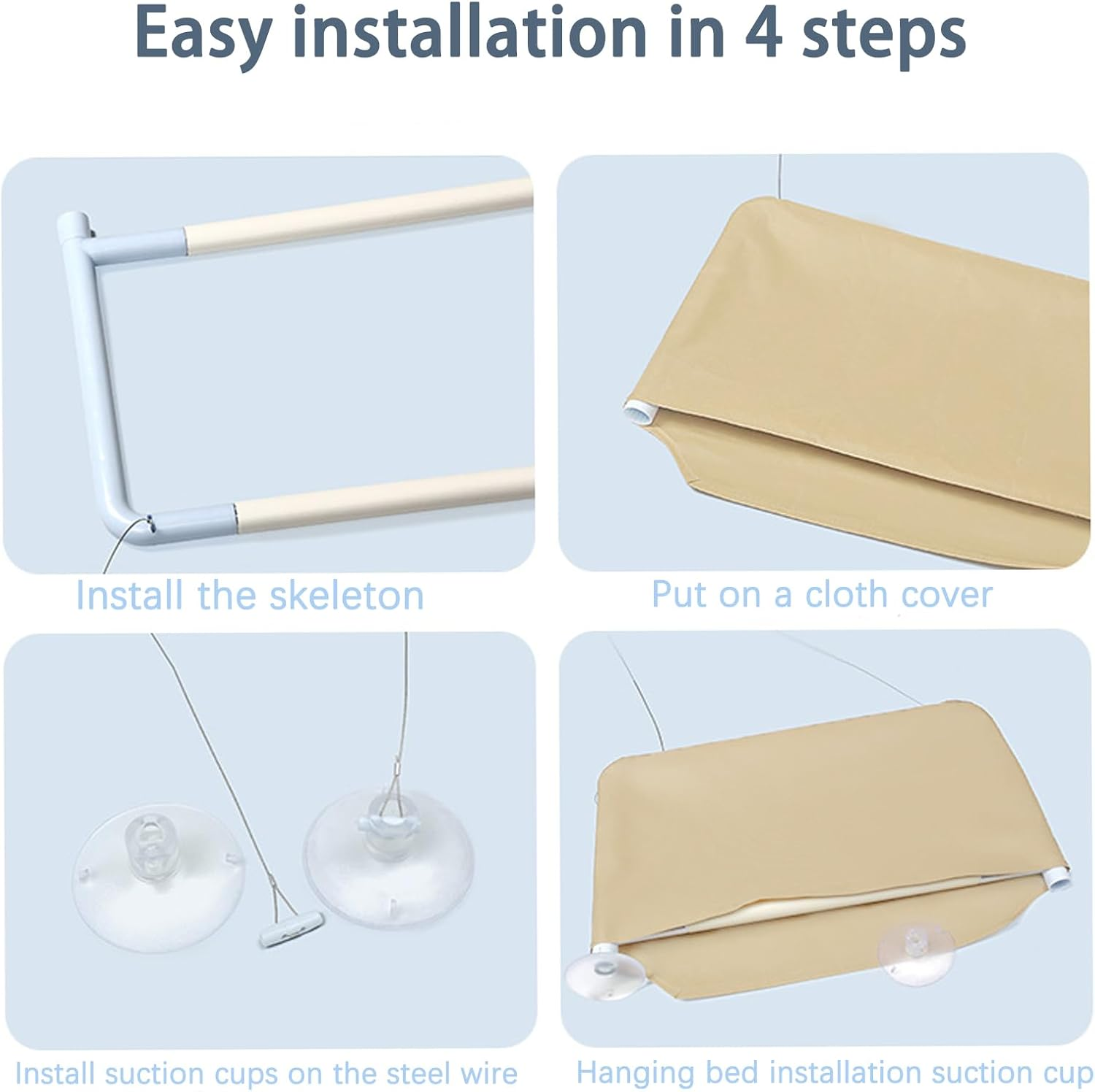 Easy installation in 4 steps

Install the skeleton

Put on a cloth cover

Install suction cups on the steel wire

Hanging bed installation suction cup