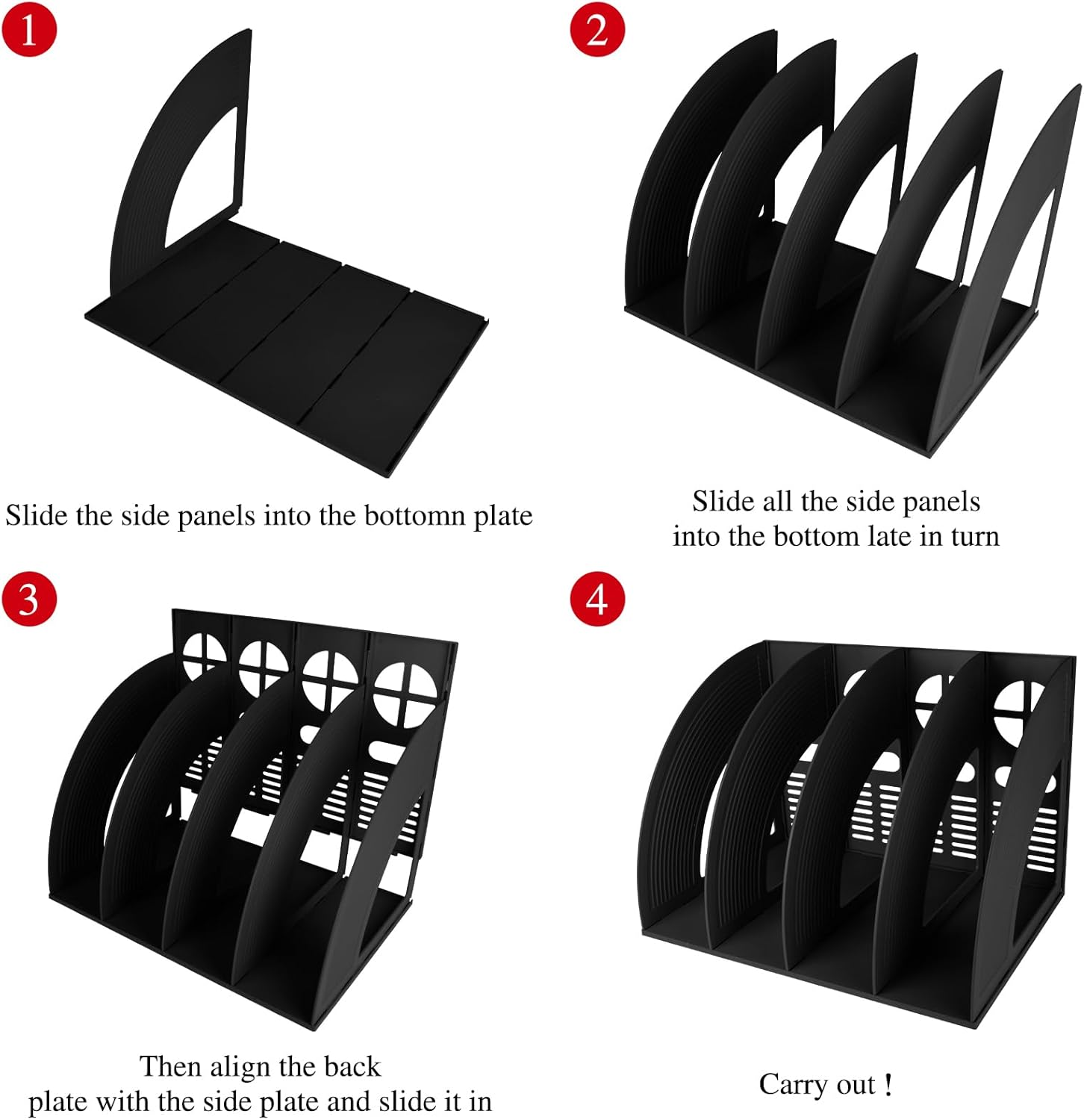 1

Slide the side panels into the bottomn plate

2

Slide all the side panels into the bottom late in turn

3

Then align the back plate with the side plate and slide it in

4

Carry out !