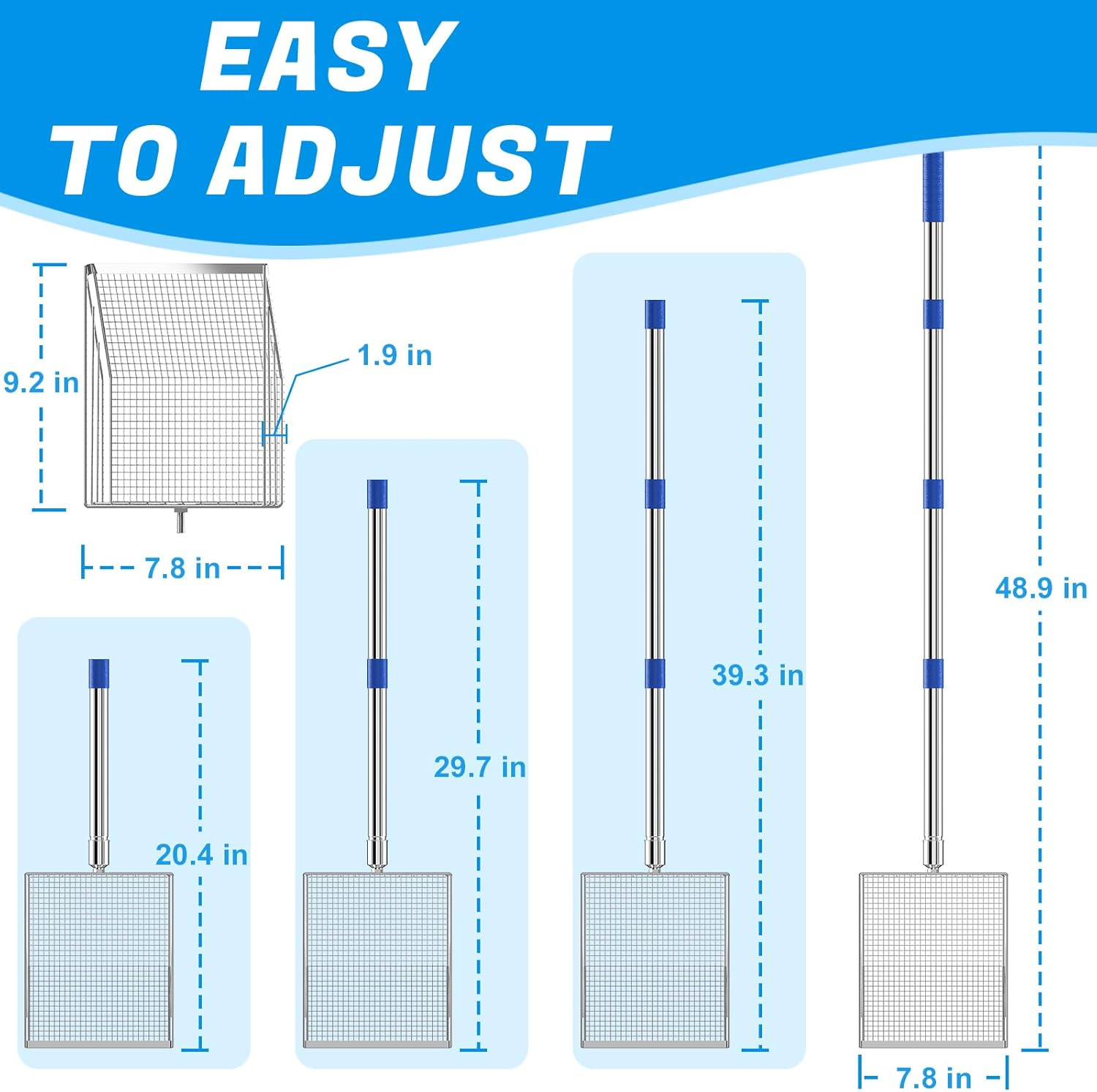 EASY TO ADJUST

9.2 in

1.9 in

7.8 in

20.4 in

29.7 in

39.3 in

48.9 in

7.8 in