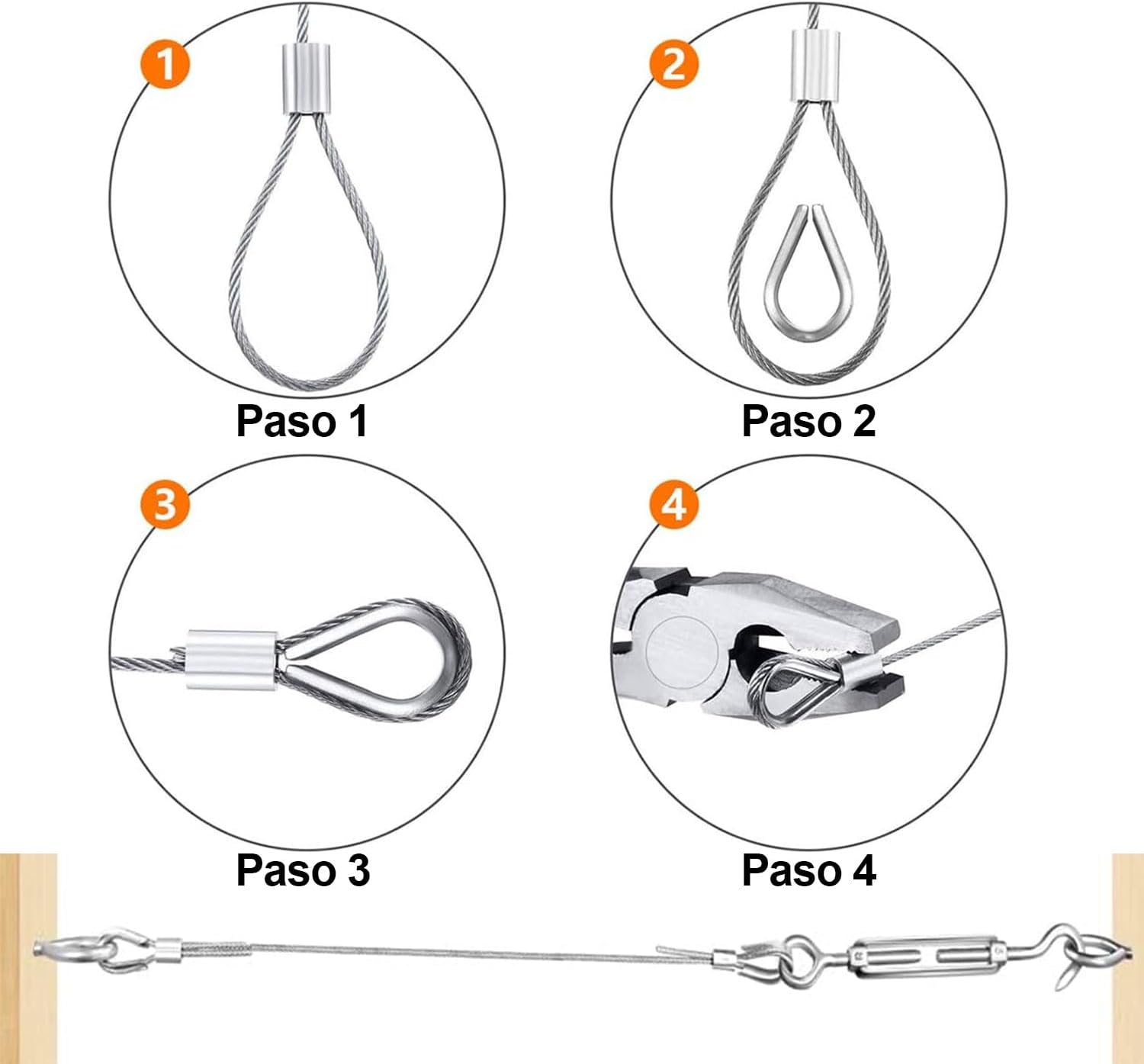 1

Paso 1

2

Paso 2

3

Paso 3

4

Paso 4