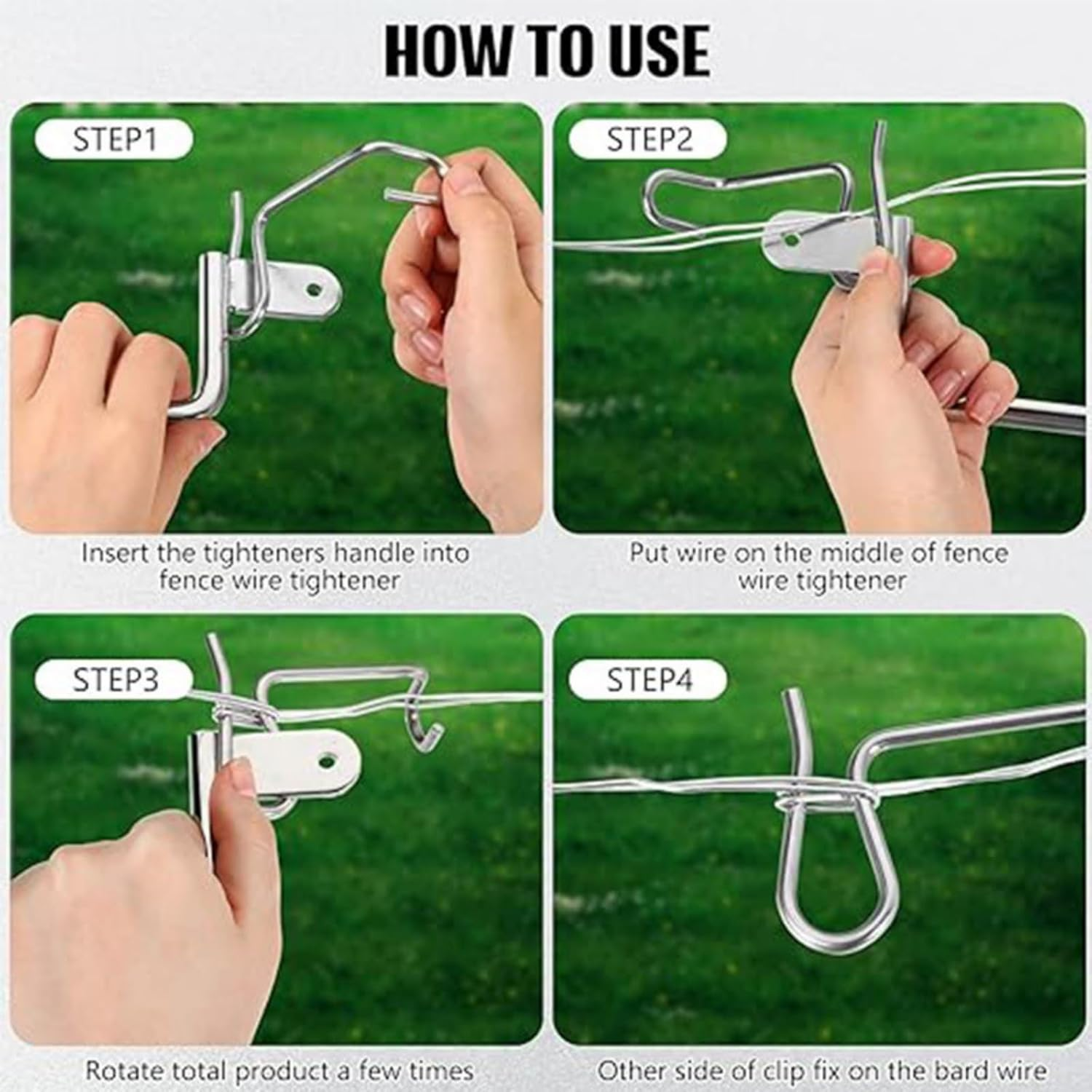 HOW TO USE

STEP1

Insert the tighteners handle into fence wire tightener

STEP2

Put wire on the middle of fence wire tightener

STEP3

Rotate total product a few times

STEP4

Other side of clip fix on the bard wire