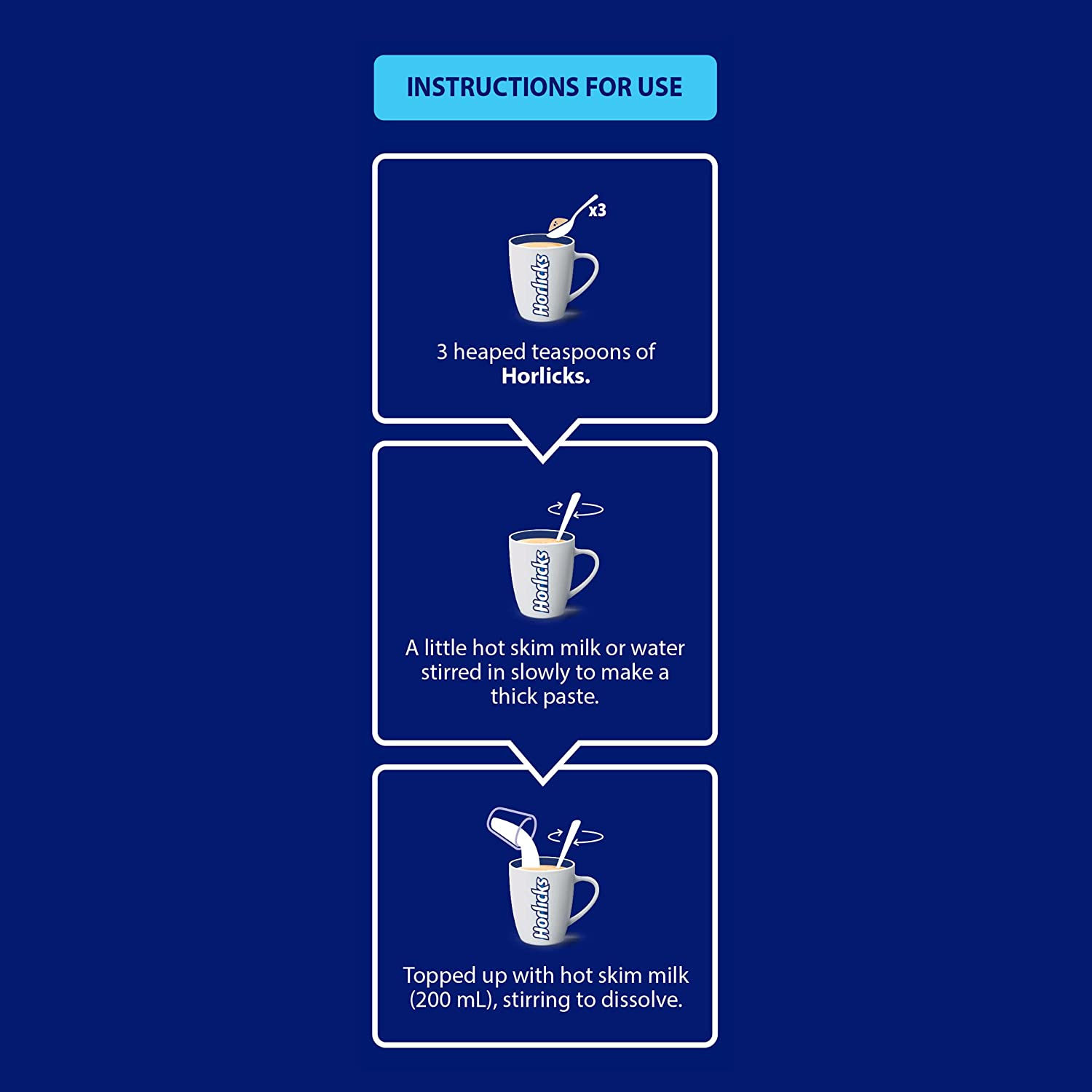 INSTRUCTIONS FOR USE

x3

Horlicks

3 heaped teaspoons of Horlicks.

Horlicks

A little hot skim milk or water stirred in slowly to make a thick paste.

Horlicks

Topped up with hot skim milk (200 mL), stirring to dissolve.