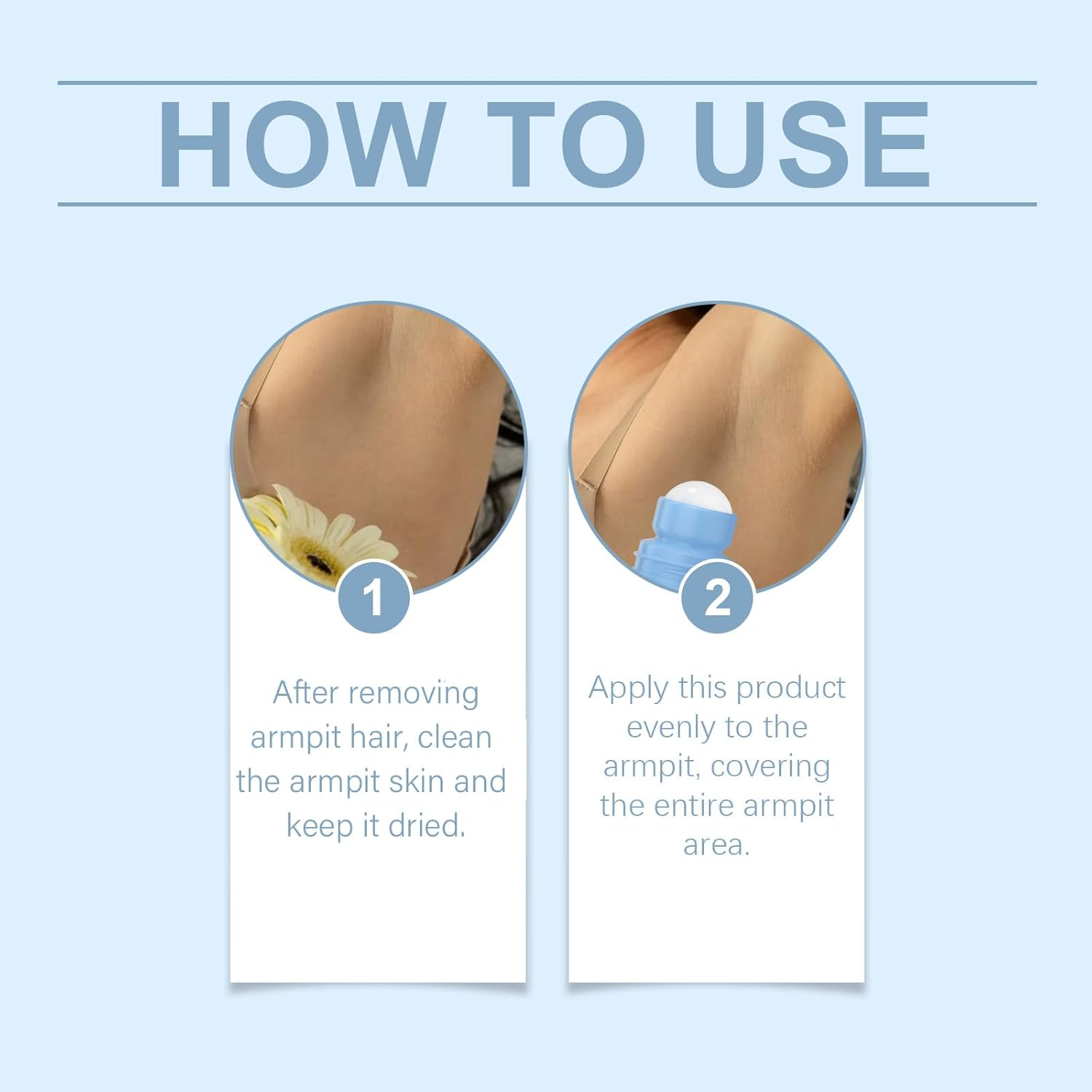 HOW TO USE

1

After removing armpit hair, clean the armpit skin and keep it dried.

2

Apply this product evenly to the armpit, covering the entire armpit area.