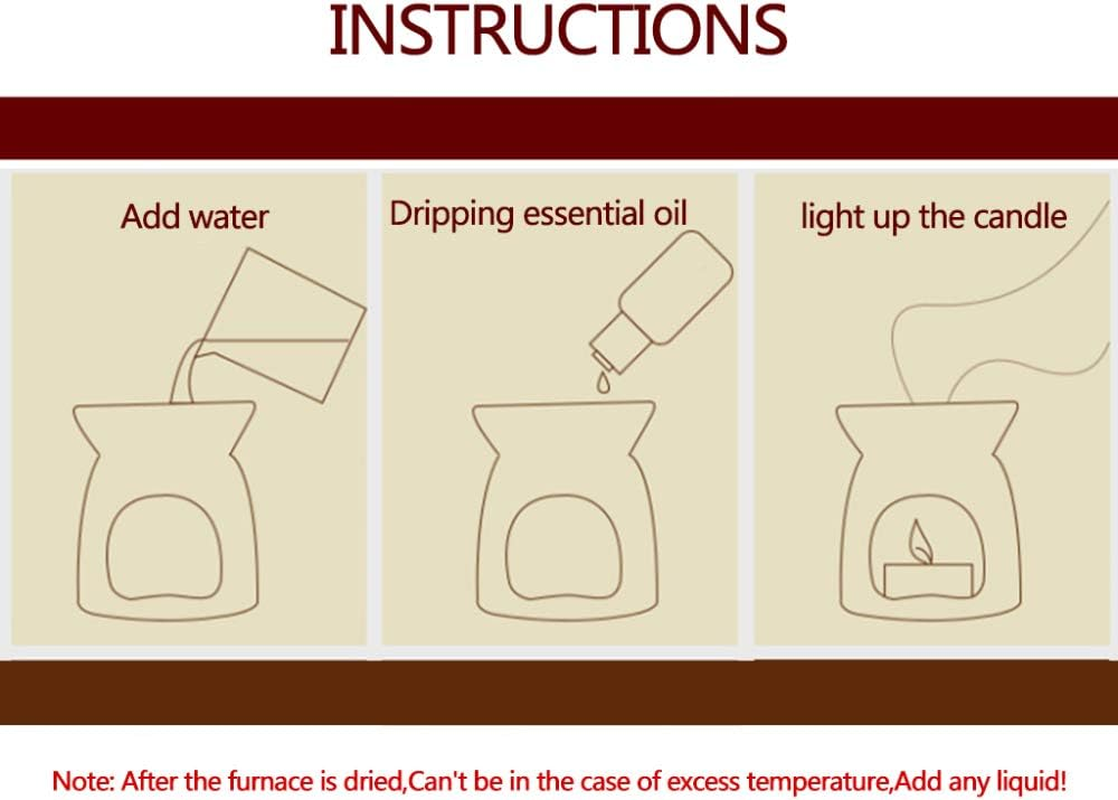 INSTRUCTIONS

Add water

Dripping essential oil

light up the candle

Note: After the furnace is dried,Can't be in the case of excess temperature,Add any liquid!