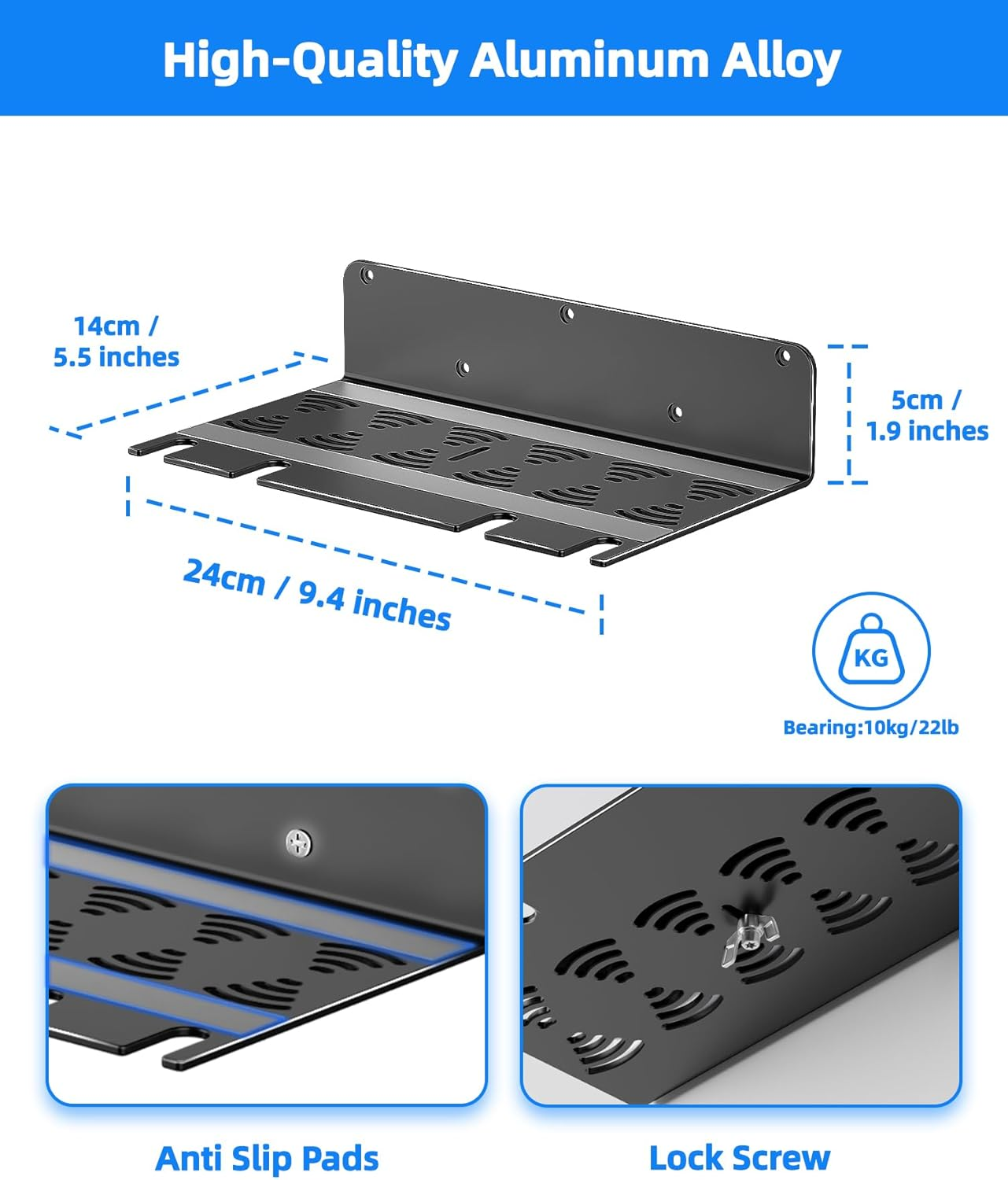 High-Quality Aluminum Alloy

14cm / 5.5 inches

5cm / 1.9 inches

24cm / 9.4 inches

KG

Bearing:10kg/22lb

Anti Slip Pads

Lock Screw