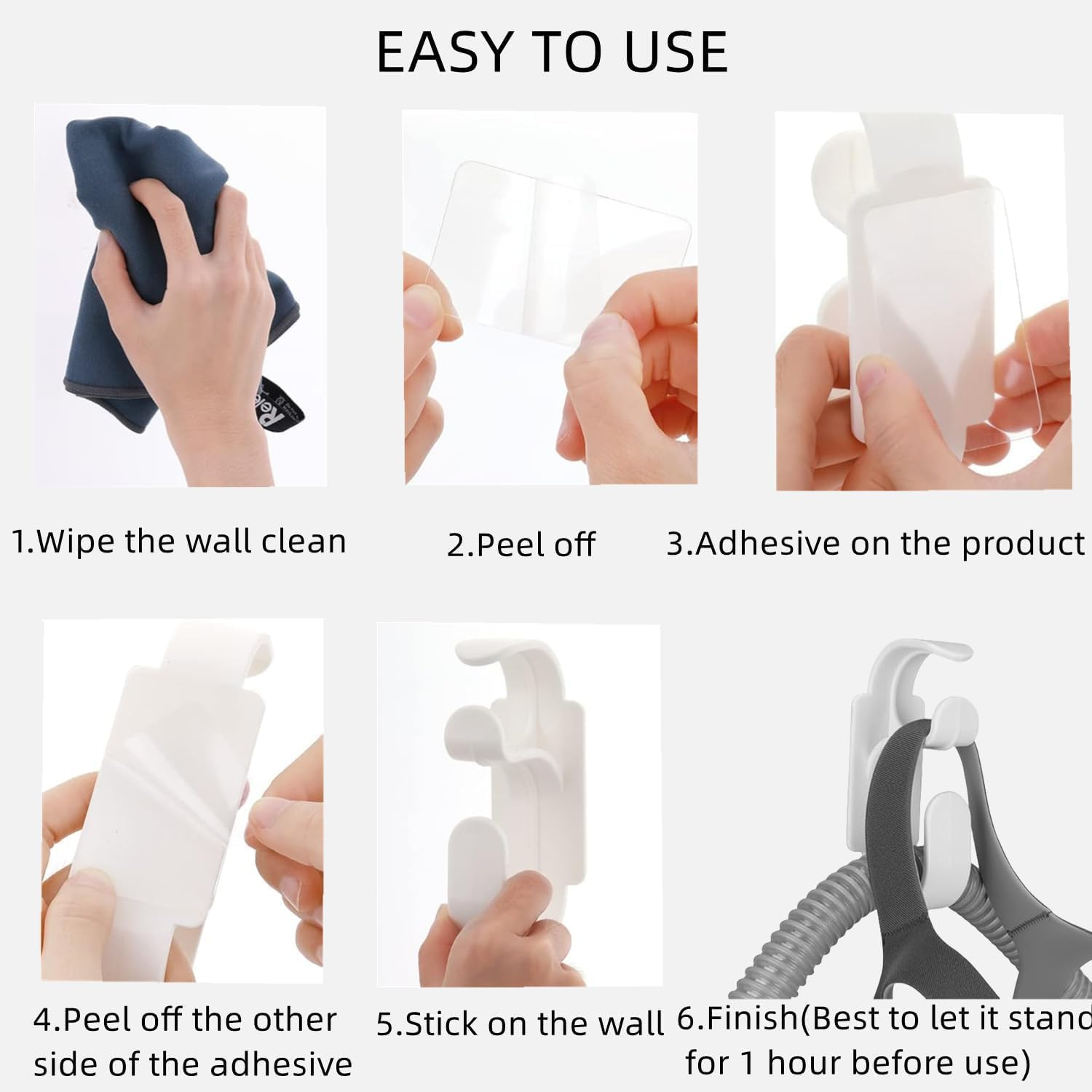 EASY TO USE

1.Wipe the wall clean

2.Peel off

3.Adhesive on the product

4.Peel off the other side of the adhesive

5.Stick on the wall

6.Finish(Best to let it stand for 1 hour before use)