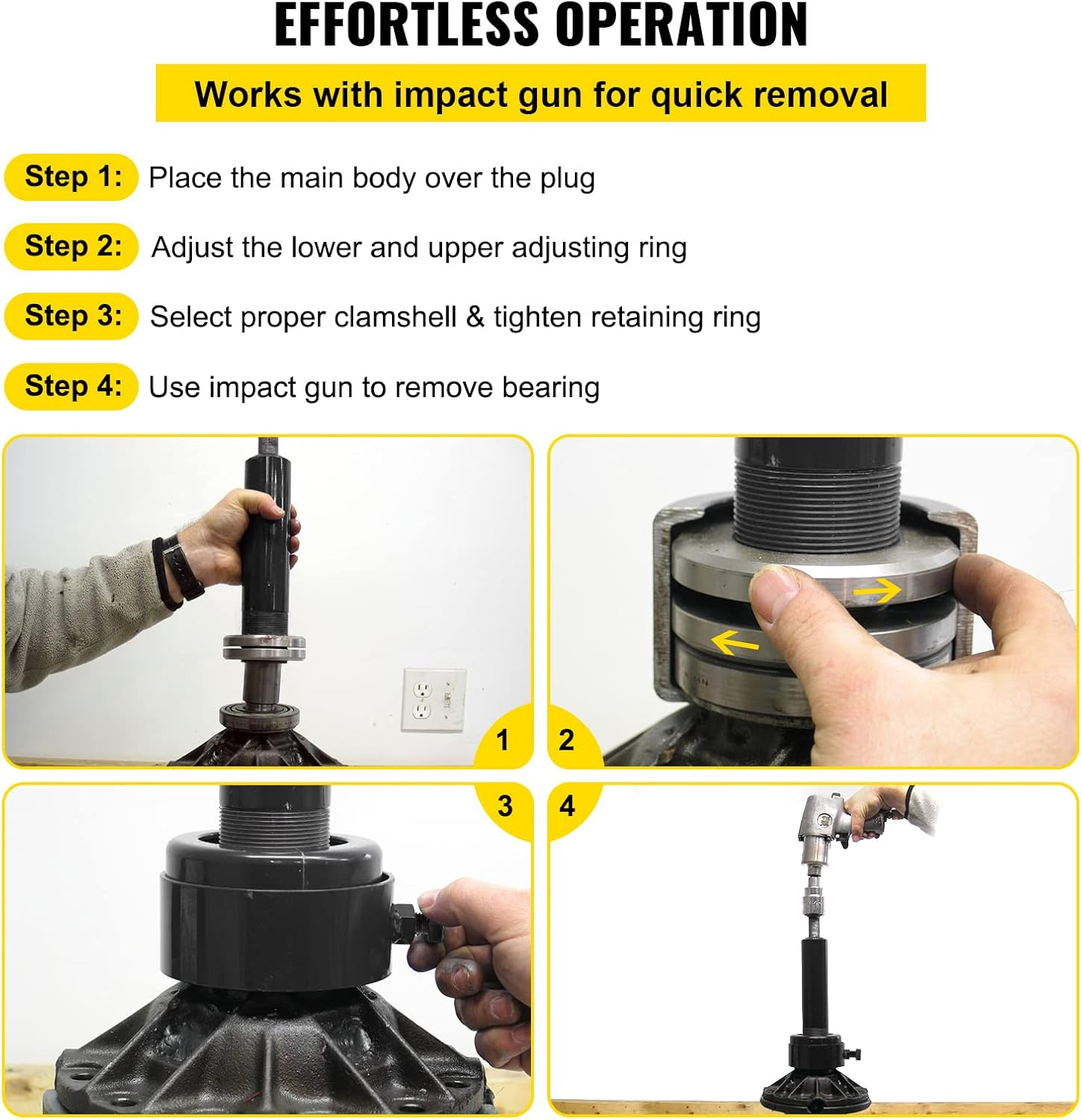 EFFORTLESS OPERATION

Works with impact gun for quick removal

Step 1: Place the main body over the plug

Step 2: Adjust the lower and upper adjusting ring

Step 3: Select proper clamshell & tighten retaining ring

Step 4: Use impact gun to remove bearing

1

2

3

4