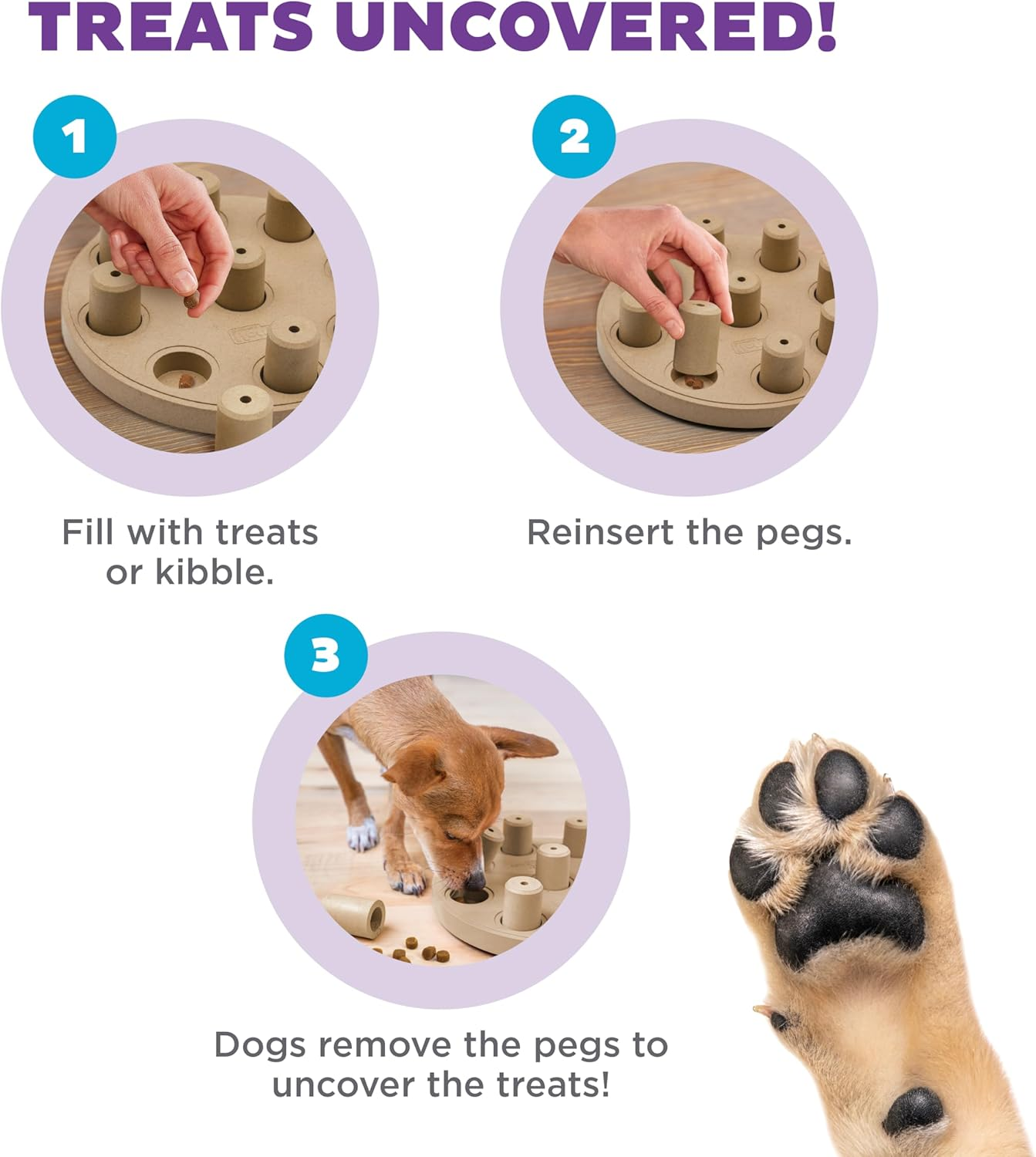 TREATS UNCOVERED!

1

Fill with treats or kibble.

2

Reinsert the pegs.

3

Dogs remove the pegs to uncover the treats!