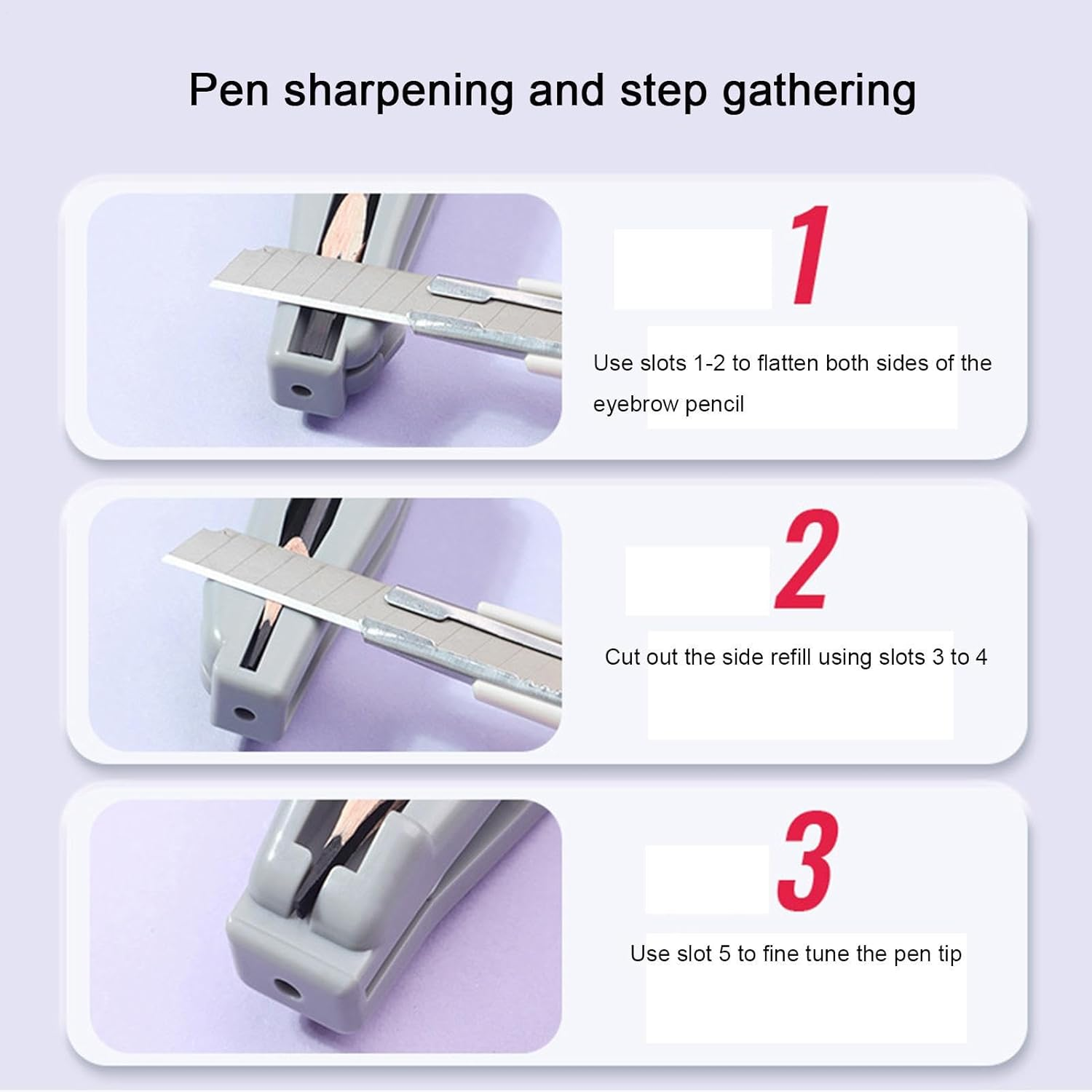 Pen sharpening and step gathering

1

Use slots 1-2 to flatten both sides of the eyebrow pencil

2

Cut out the side refill using slots 3 to 4

3

Use slot 5 to fine tune the pen tip