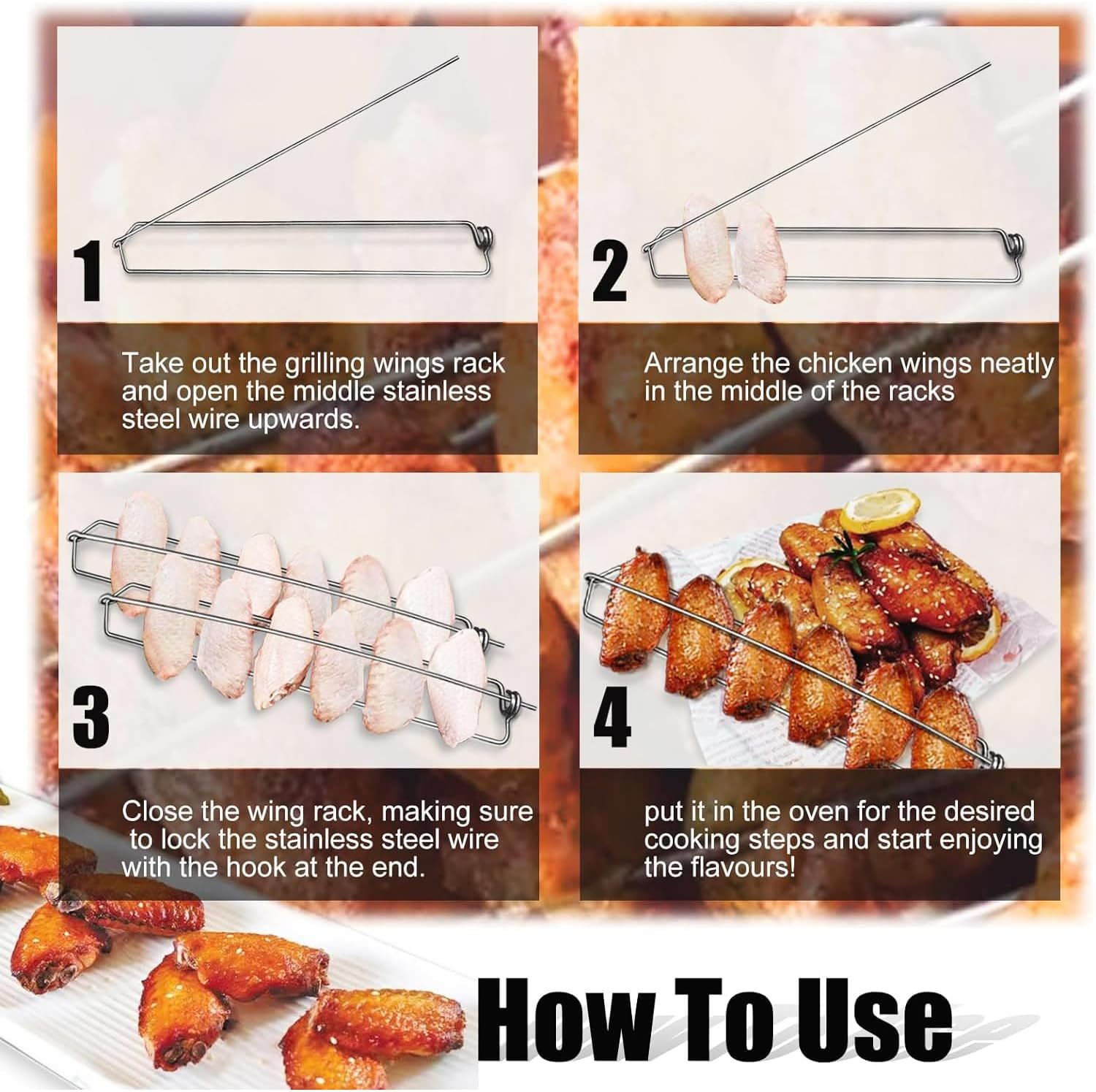 1

Take out the grilling wings rack and open the middle stainless steel wire upwards.

2

Arrange the chicken wings neatly in the middle of the racks

3

Close the wing rack, making sure to lock the stainless steel wire with the hook at the end.

4

put it in the oven for the desired cooking steps and start enjoying the flavours!

How To Use