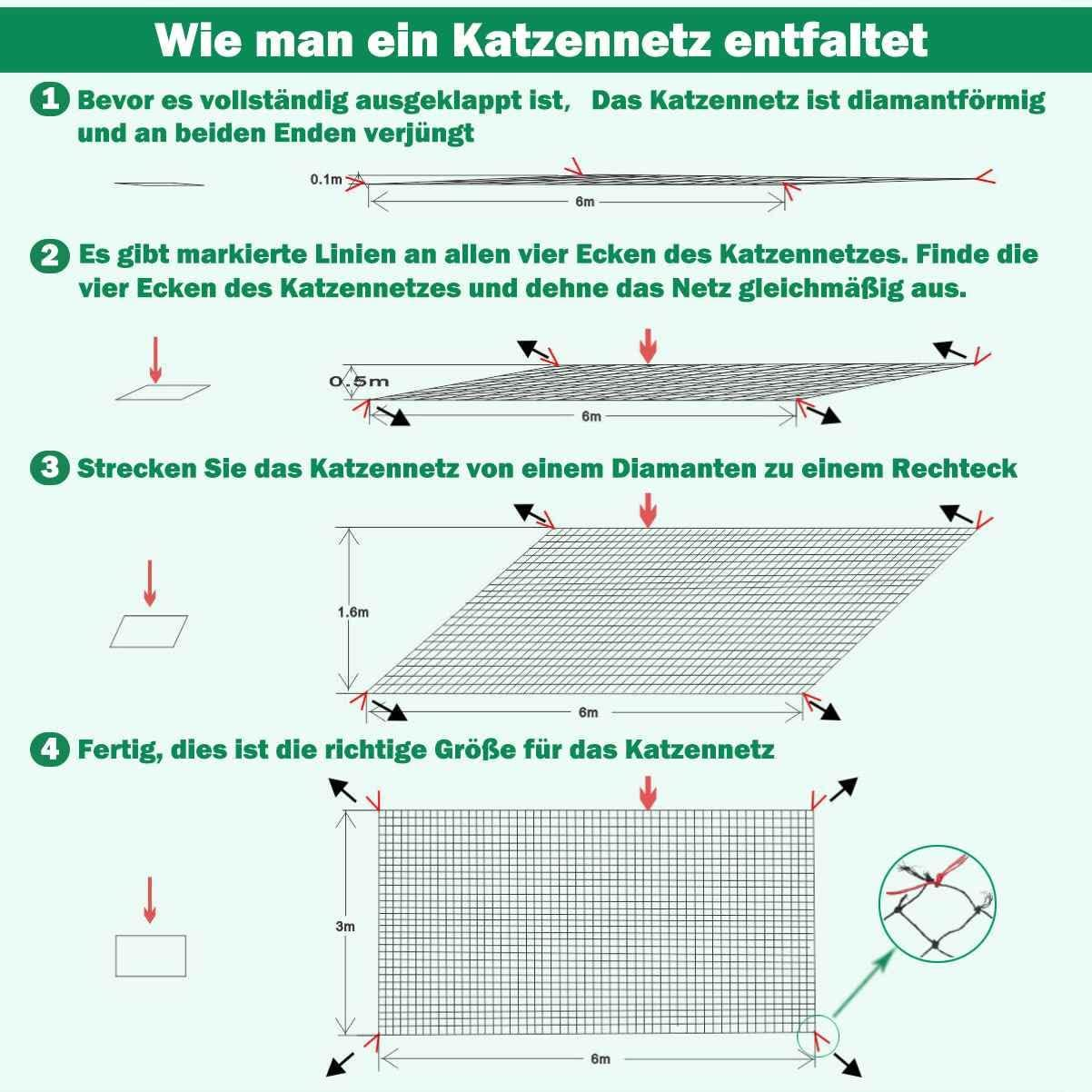 Wie man ein Katzennetz entfaltet

1 Bevor es vollständig ausgeklappt ist, Das Katzennetz ist diamantförmig und an beiden Enden verjüngt

0.1m
6m

2 Es gibt markierte Linien an allen vier Ecken des Katzennetzes. Finde die vier Ecken des Katzennetzes und dehne das Netz gleichmäßig aus.

0.5m
6m

3 Strecken Sie das Katzennetz von einem Diamanten zu einem Rechteck

1.6m
6m

4 Fertig, dies ist die richtige Größe für das Katzennetz

3m
6m