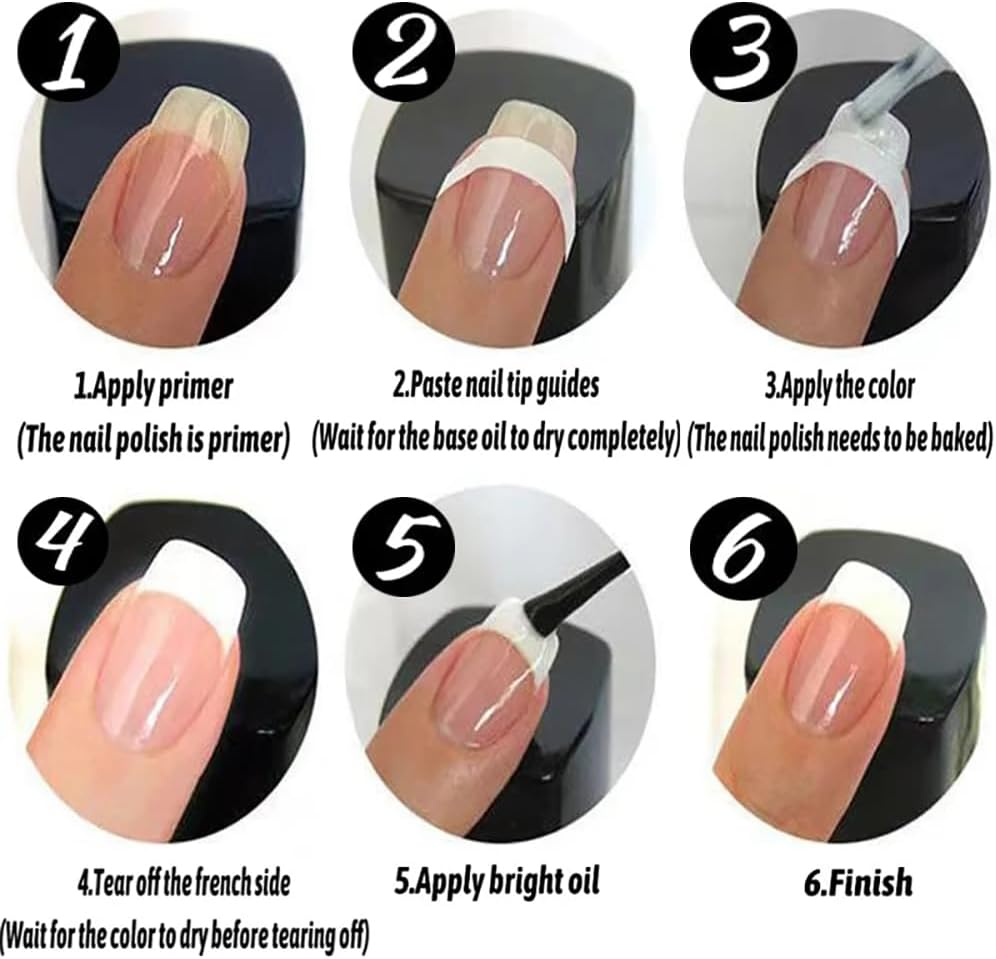 1

2

3

1.Apply primer
(The nail polish is primer)

2.Paste nail tip guides
(Wait for the base oil to dry completely)

3.Apply the color
(The nail polish needs to be baked)

4

5

6

4.Tear off the french side
(Wait for the color to dry before tearing off)

5.Apply bright oil

6.Finish